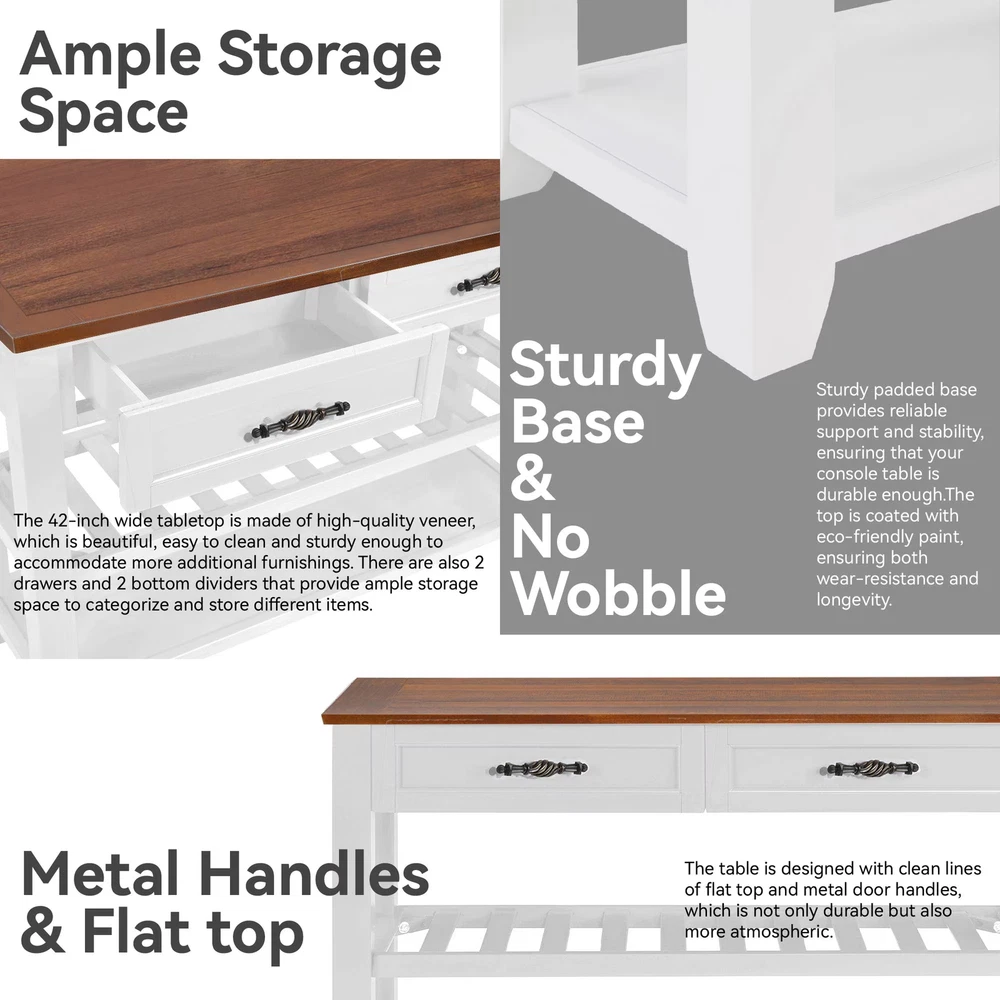 Ample Storage Space

The 42-inch wide tabletop is made of high-quality veneer, which is beautiful, easy to clean and sturdy enough to accommodate more additional furnishings. There are also 2 drawers and 2 bottom dividers that provide ample storage space to categorize and store different items.

Sturdy Base & No Wobble

Sturdy padded base provides reliable support and stability, ensuring that your console table is durable enough.The top is coated with eco-friendly paint, ensuring both wear-resistance and longevity.

Metal Handles & Flat top

The table is designed with clean lines of flat top and metal door handles, which is not only durable but also more atmospheric.