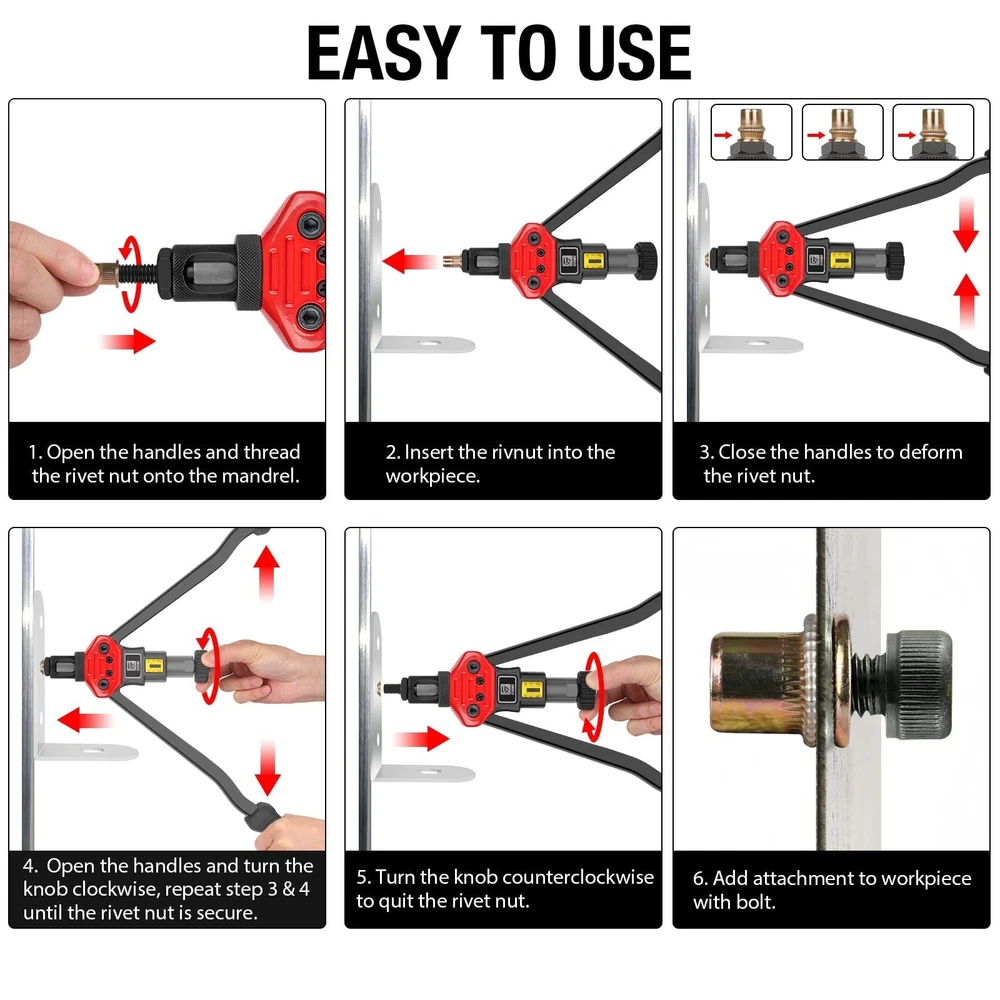 EASY TO USE

1. Open the handles and thread the rivet nut onto the mandrel.

2. Insert the rivnut into the workpiece.

3. Close the handles to deform the rivet nut.

4. Open the handles and turn the knob clockwise, repeat step 3 & 4 until the rivet nut is secure.

5. Turn the knob counterclockwise to quit the rivet nut.

6. Add attachment to workpiece with bolt.