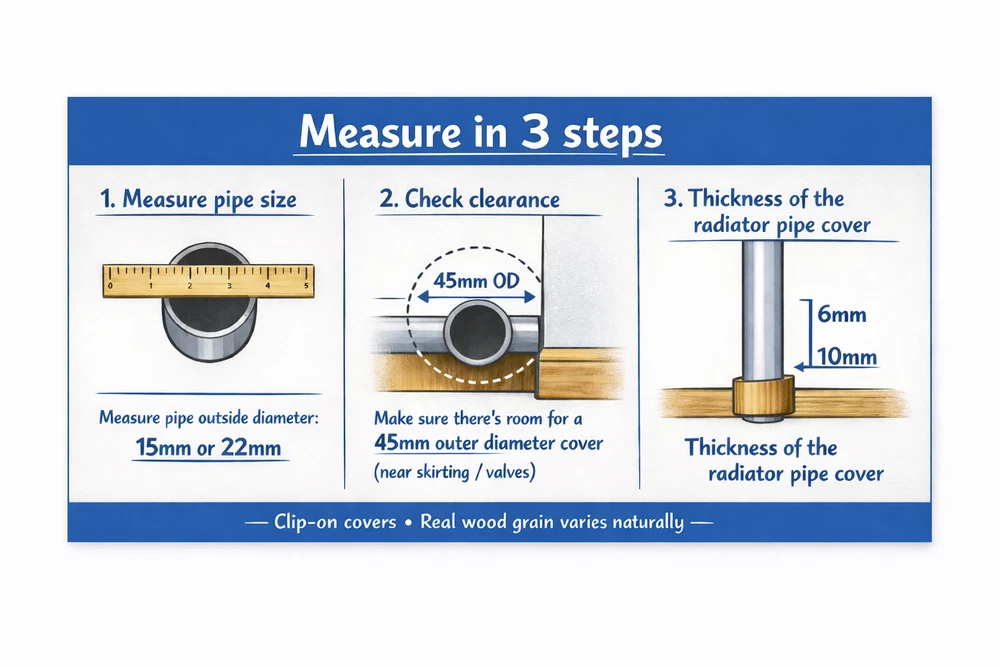 Measure in 3 steps

1. Measure pipe size

0 1 2 3 4 5

Measure pipe outside diameter:

15mm or 22mm

2. Check clearance

45mm OD

Make sure there's room for a 45mm outer diameter cover (near skirting / valves)

3. Thickness of the radiator pipe cover

6mm

10mm

Thickness of the radiator pipe cover

— Clip-on covers • Real wood grain varies naturally —