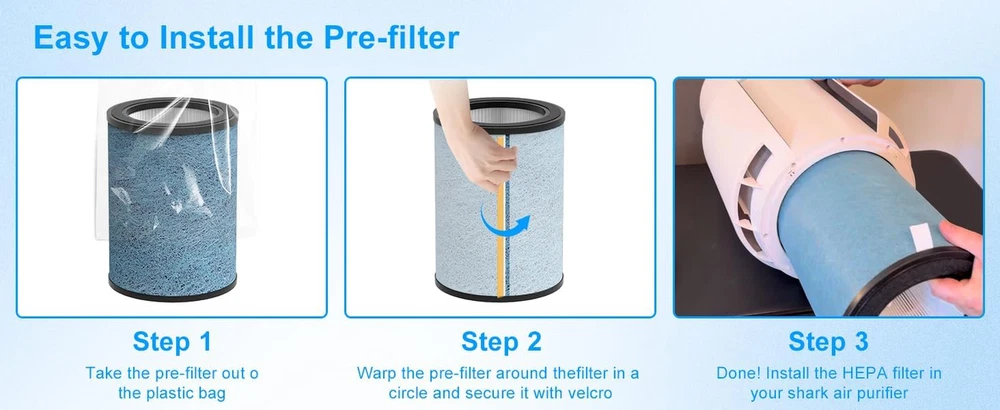 Easy to Install the Pre-filter

Step 1

Take the pre-filter out o the plastic bag

Step 2

Warp the pre-filter around thefilter in a circle and secure it with velcro

Step 3

Done! Install the HEPA filter in your shark air purifier