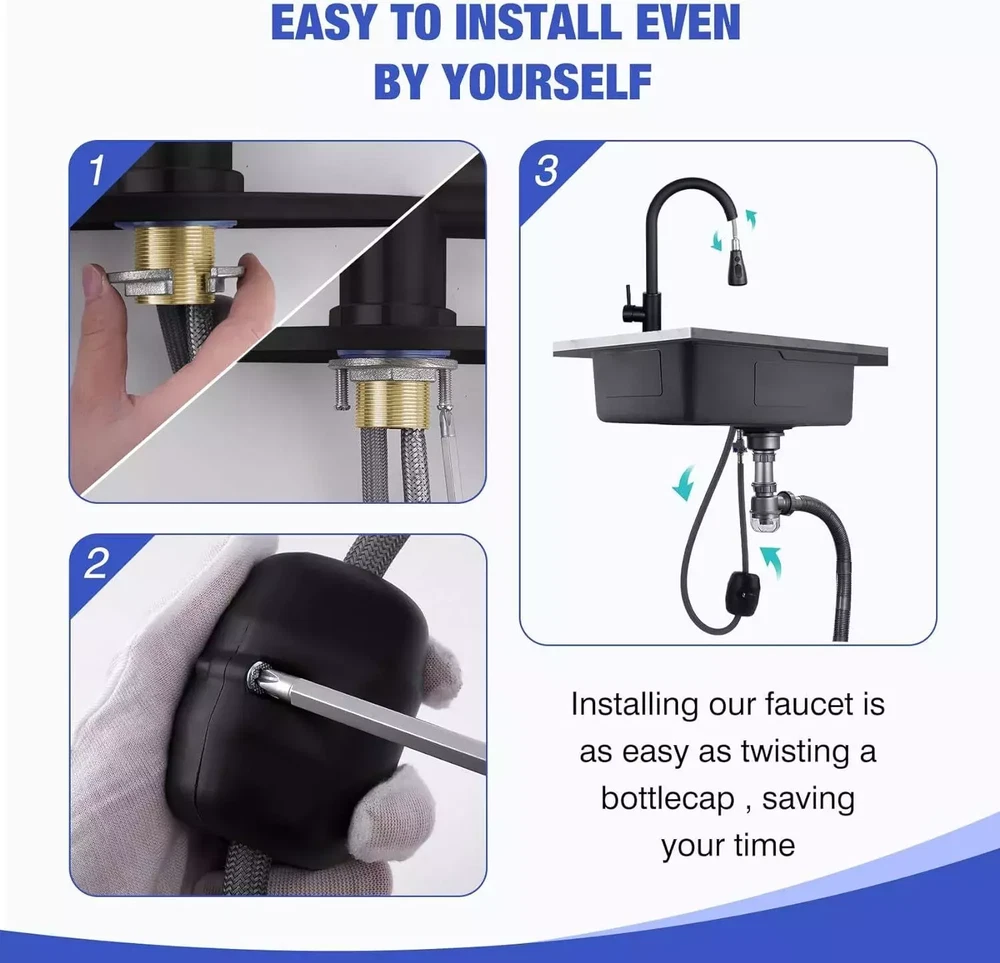 EASY TO INSTALL EVEN BY YOURSELF

1

3

2

Installing our faucet is as easy as twisting a bottlecap , saving your time