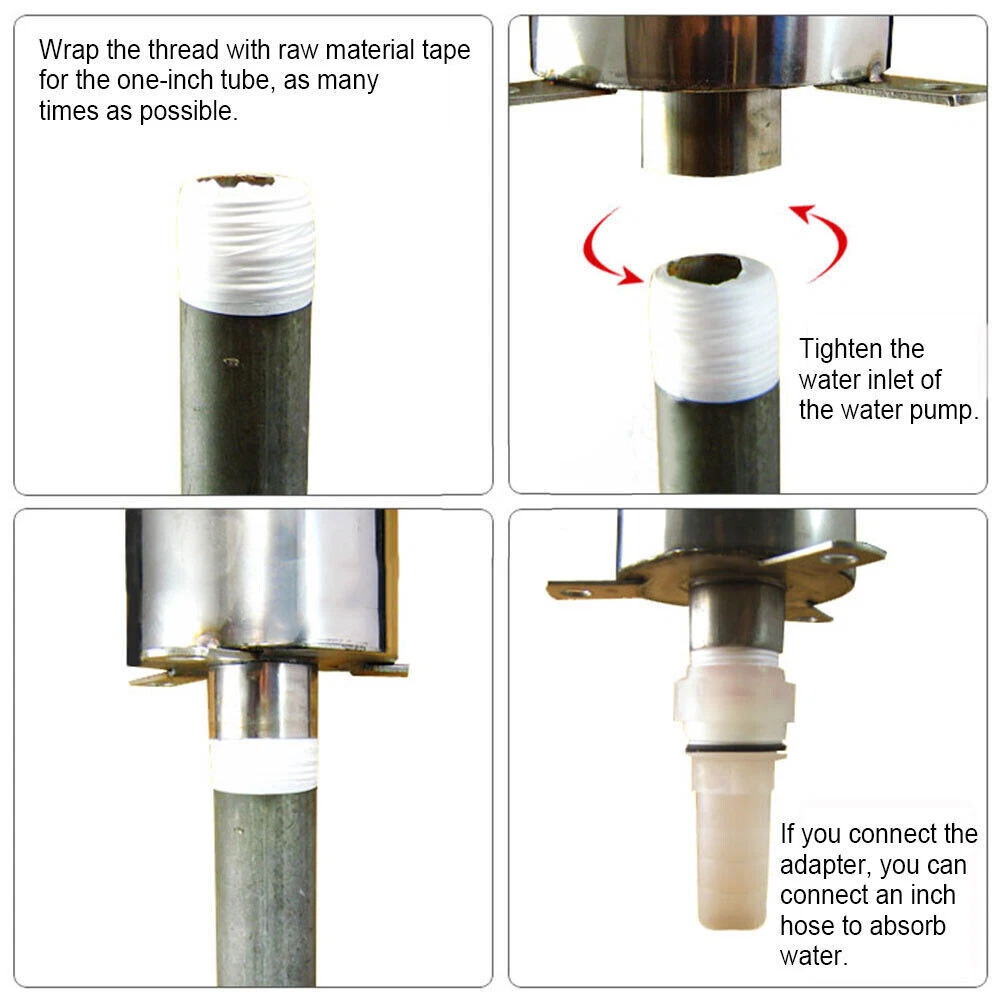 Wrap the thread with raw material tape for the one-inch tube, as many times as possible.

Tighten the water inlet of the water pump.

If you connect the adapter, you can connect an inch hose to absorb water.