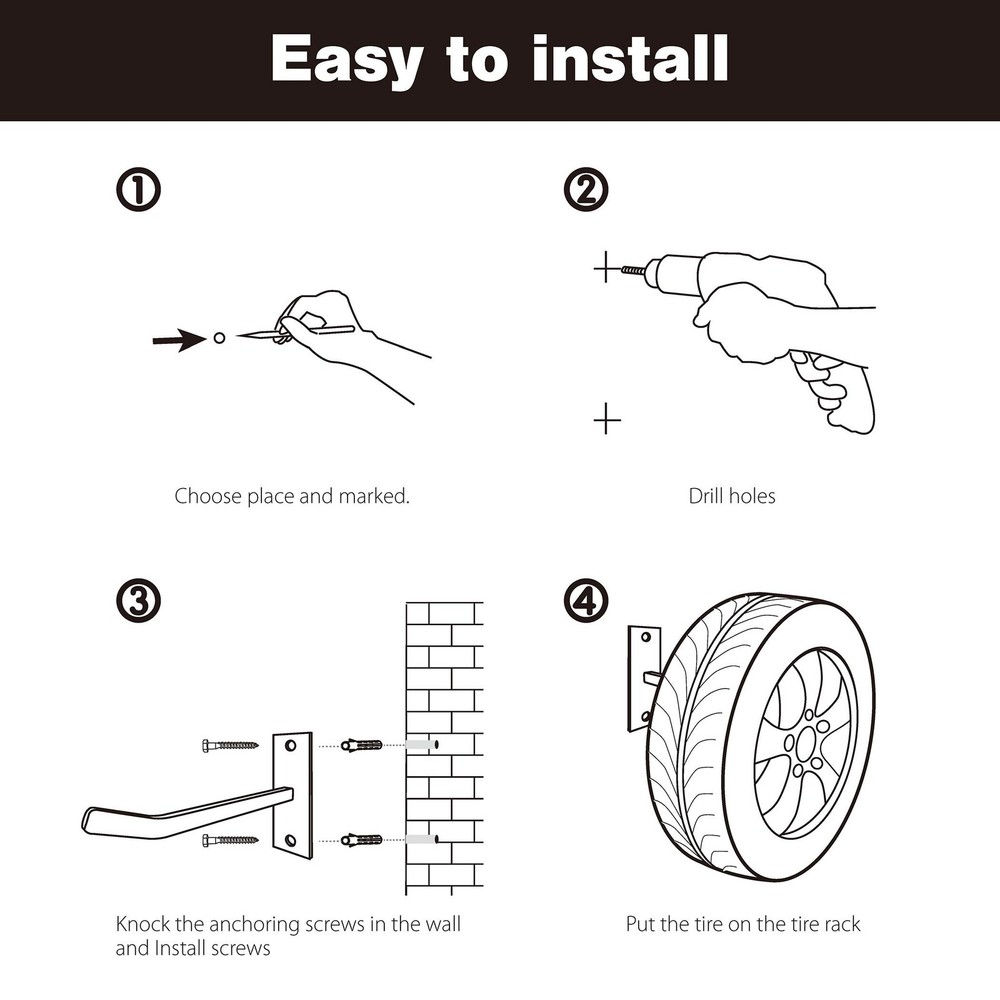 Easy to install

①

Choose place and marked.

②

Drill holes

③

Knock the anchoring screws in the wall and Install screws

④

Put the tire on the tire rack