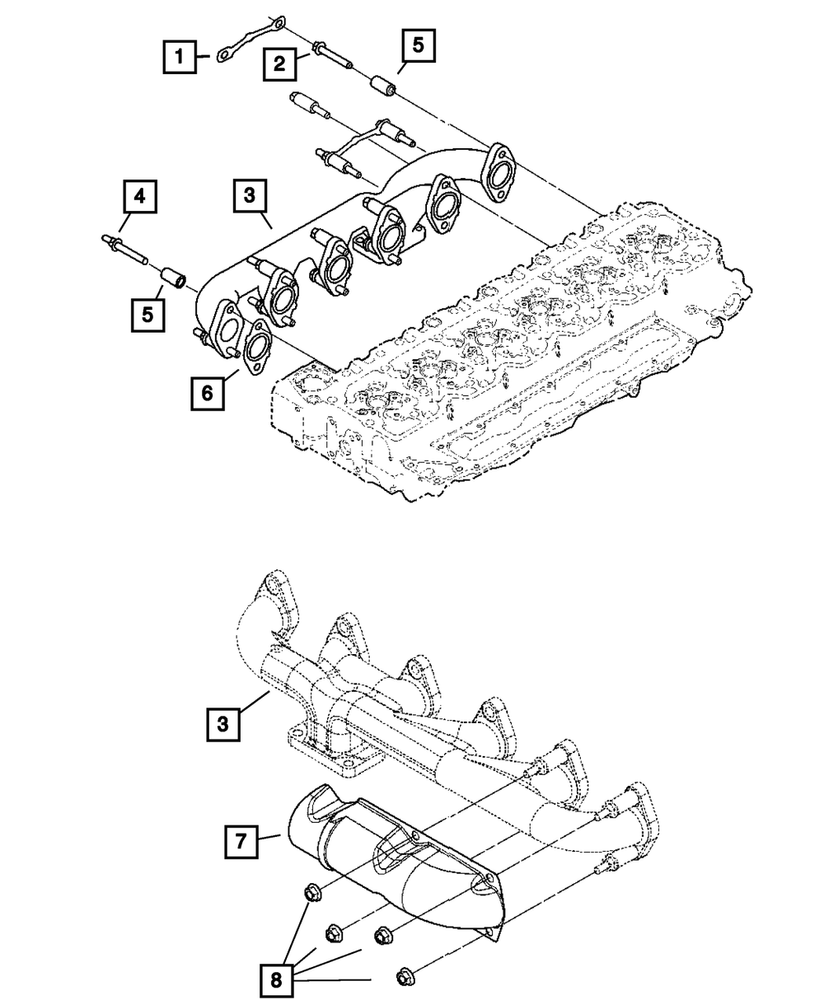 1
2
5
4
3
5
6
3
7
8