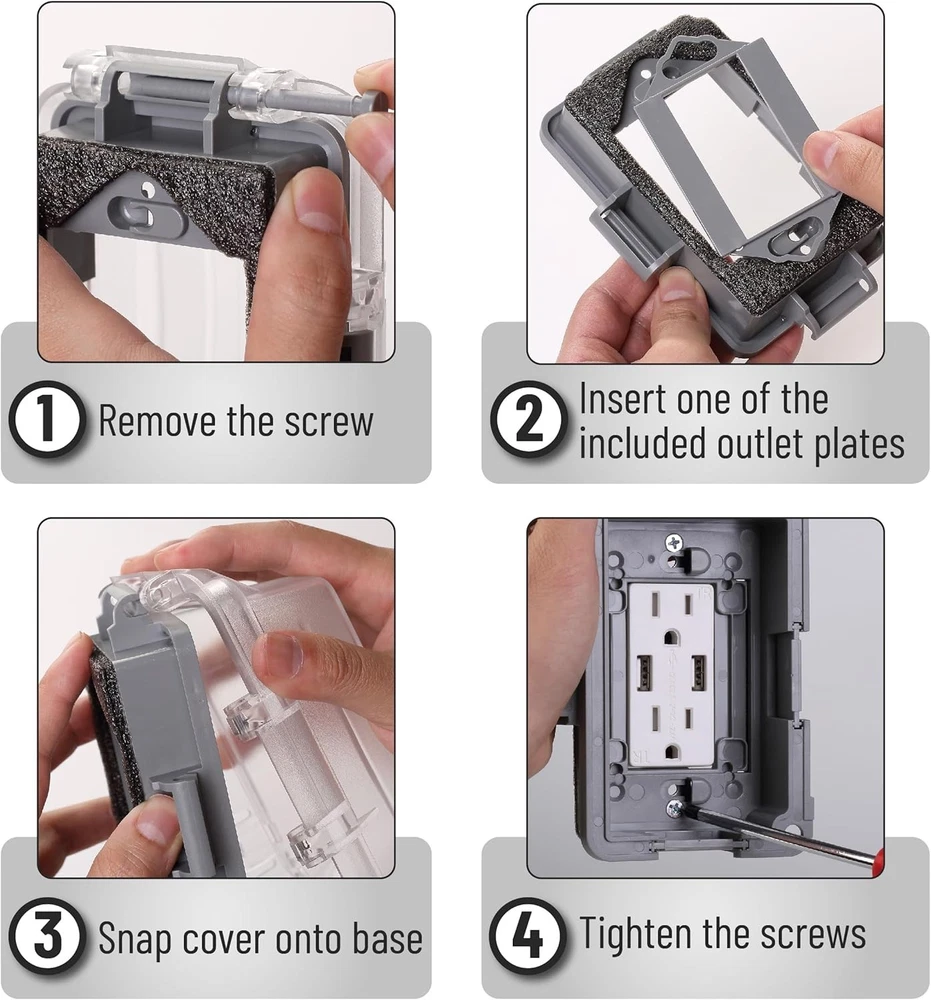 1 Remove the screw

2 Insert one of the included outlet plates

3 Snap cover onto base

4 Tighten the screws