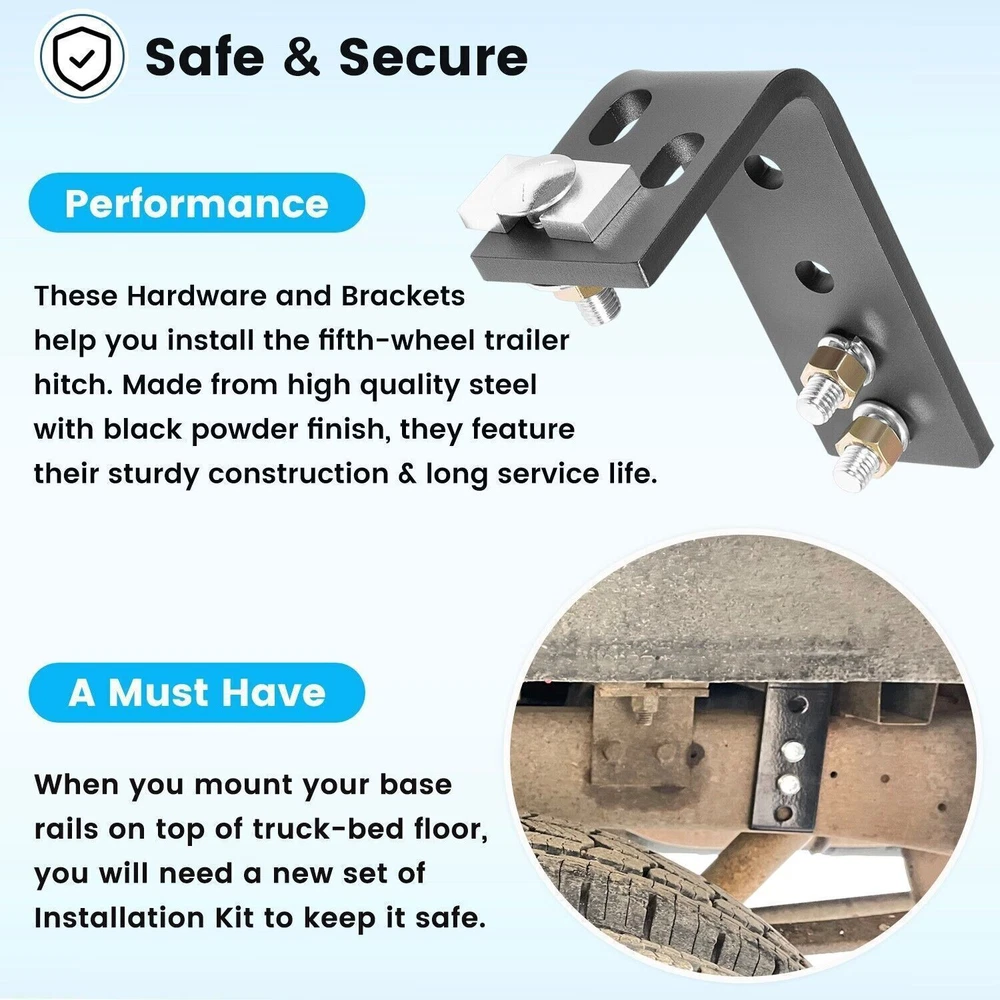 Safe & Secure

Performance

These Hardware and Brackets help you install the fifth-wheel trailer hitch. Made from high quality steel with black powder finish, they feature their sturdy construction & long service life.

A Must Have

When you mount your base rails on top of truck-bed floor, you will need a new set of Installation Kit to keep it safe.