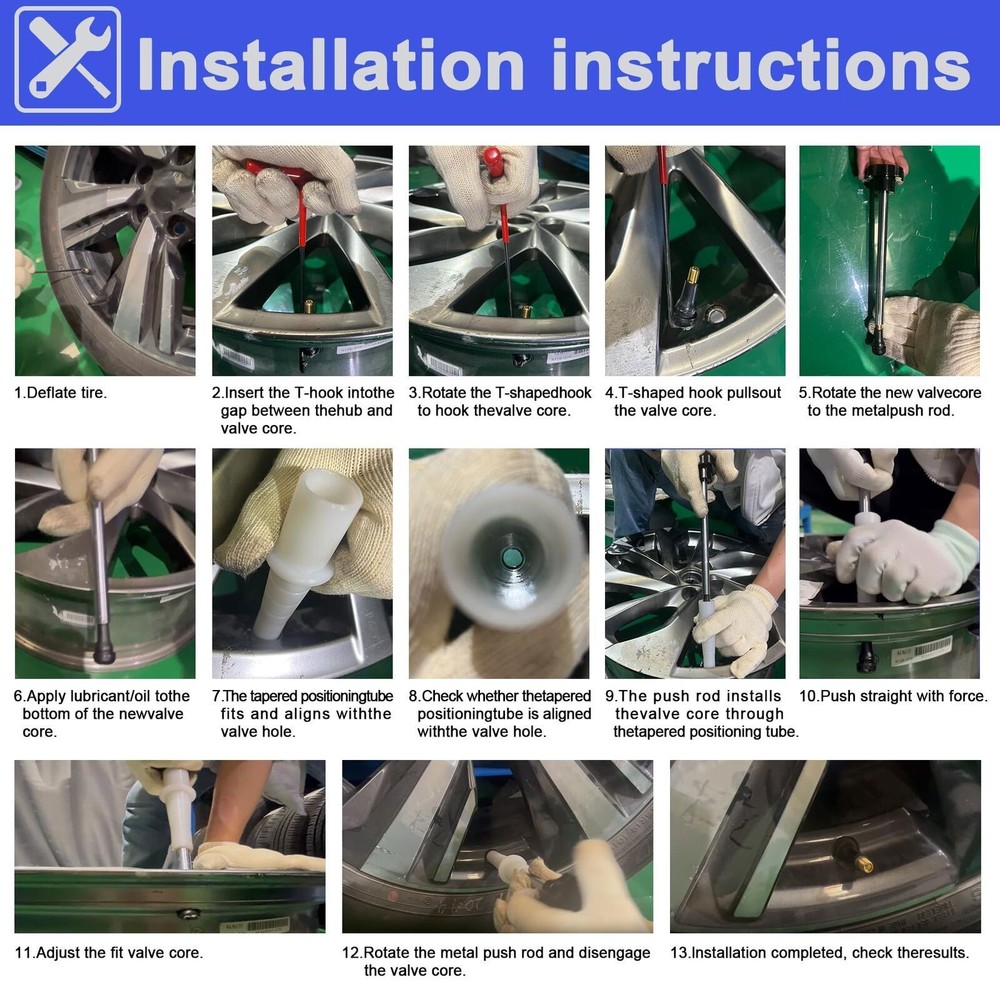 Installation instructions

1.Deflate tire.

2.Insert the T-hook intothe gap between thehub and valve core.

3.Rotate the T-shapedhook to hook thevalve core.

4.T-shaped hook pullsout the valve core.

5.Rotate the new valvecore to the metalpush rod.

6.Apply lubricant/oil tothe bottom of the newvalve core.

7.The tapered positioningtube fits and aligns withthe valve hole.

8.Check whether thetapered positioningtube is aligned withthe valve hole.

9.The push rod installs thevalve core through thetapered positioning tube.

10.Push straight with force.

11.Adjust the fit valve core.

12.Rotate the metal push rod and disengage the valve core.

13.Installation completed, check theresults.