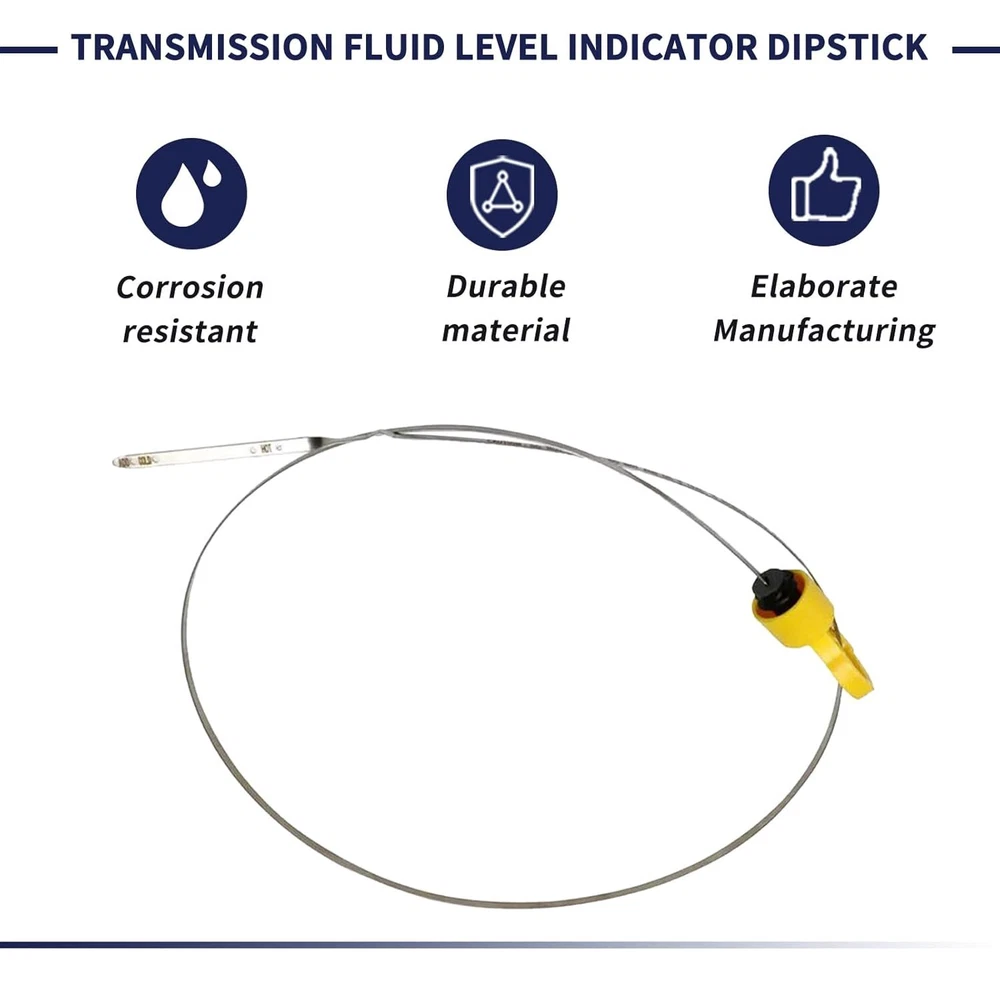 TRANSMISSION FLUID LEVEL INDICATOR DIPSTICK

Corrosion resistant

Durable material

Elaborate Manufacturing