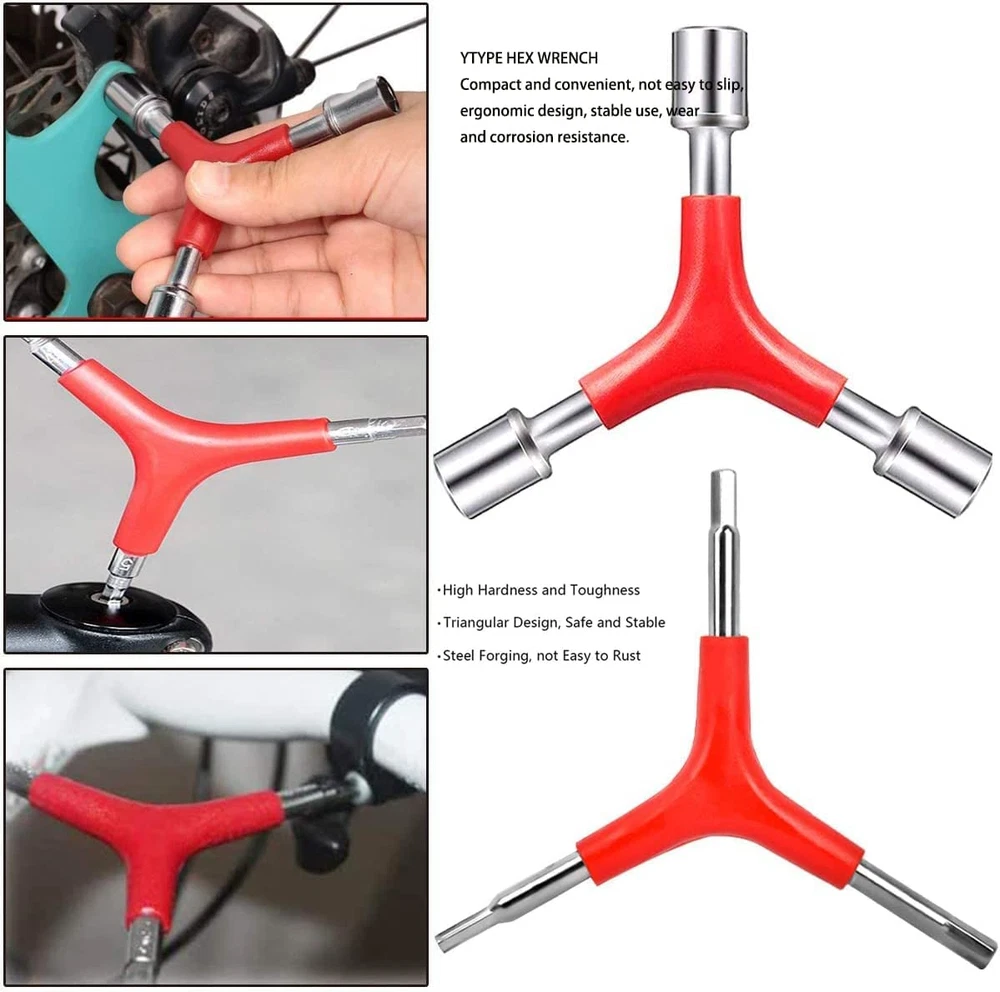 YTYPE HEX WRENCH
Compact and convenient, not easy to slip, ergonomic design, stable use, wear and corrosion resistance.

·High Hardness and Toughness
·Triangular Design, Safe and Stable
·Steel Forging, not Easy to Rust