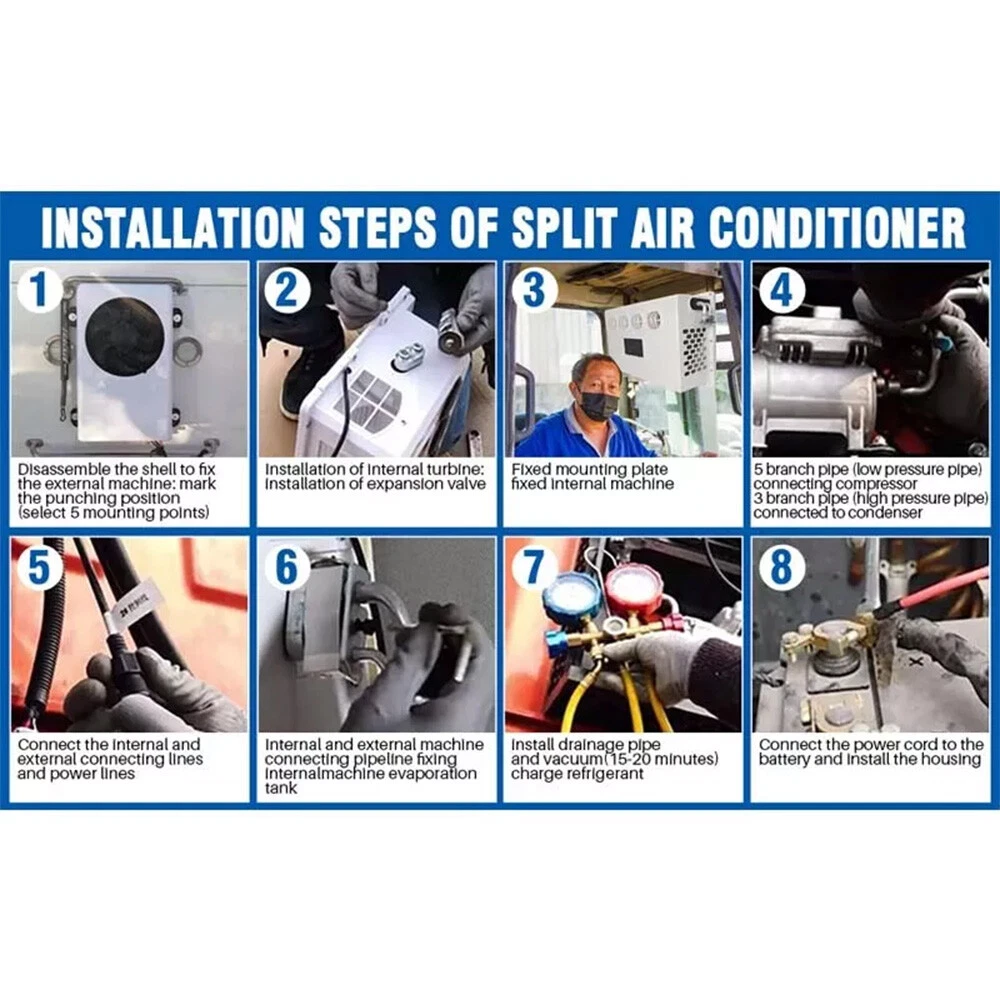 INSTALLATION STEPS OF SPLIT AIR CONDITIONER

1
Disassemble the shell to fix the external machine: mark the punching position (select 5 mounting points)

2
Installation of internal turbine: Installation of expansion valve

3
Fixed mounting plate fixed internal machine

4
5 branch pipe (low pressure pipe) connecting compressor
3 branch pipe (high pressure pipe) connected to condenser

5
Connect the internal and external connecting lines and power lines

6
Internal and external machine connecting pipeline fixing internalmachine evaporation tank

7
Install drainage pipe and vacuum(15-20 minutes) charge refrigerant

8
Connect the power cord to the battery and install the housing