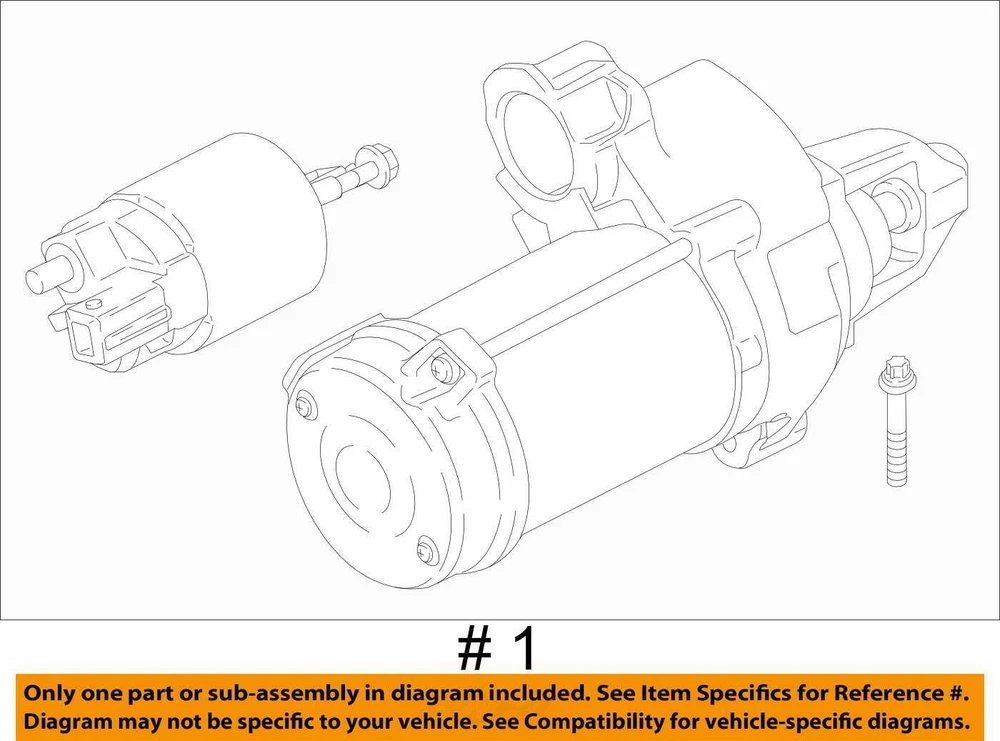 # 1

Only one part or sub-assembly in diagram included. See Item Specifics for Reference #. Diagram may not be specific to your vehicle. See Compatibility for vehicle-specific diagrams.