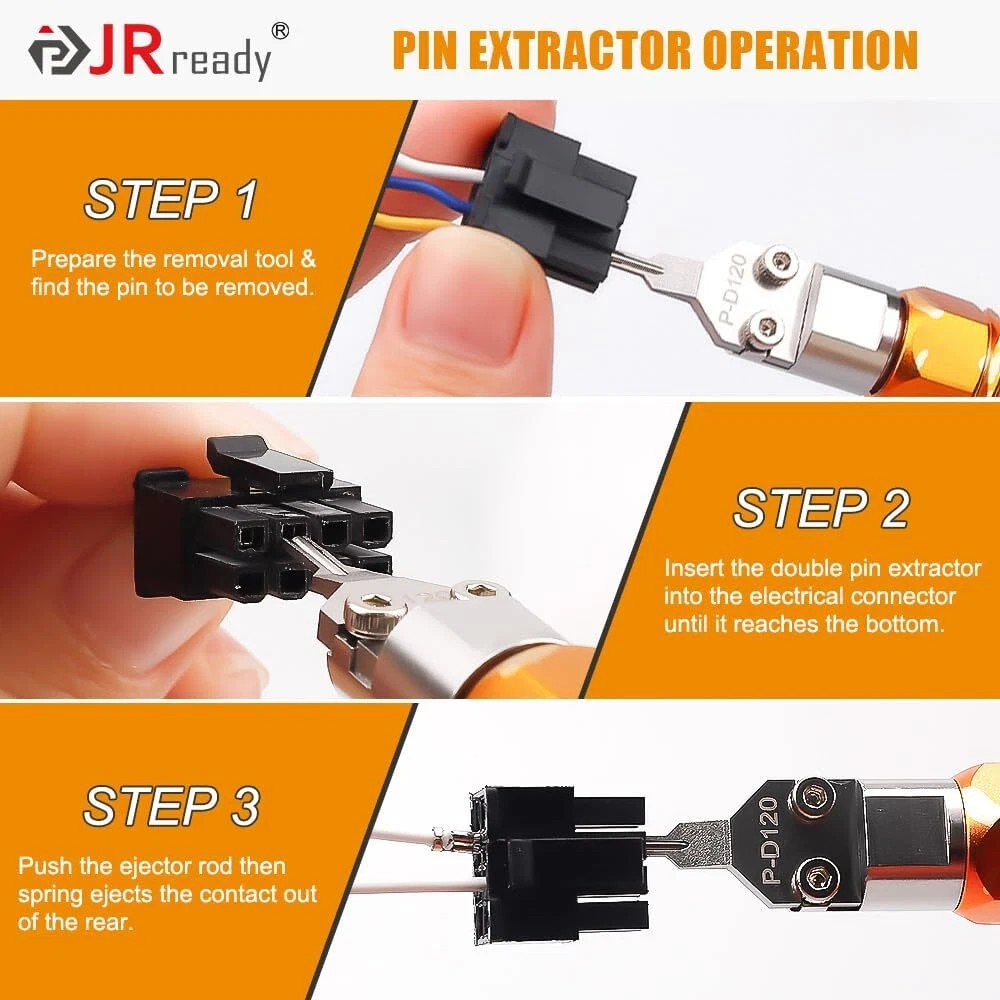 JRready®

PIN EXTRACTOR OPERATION

STEP 1

Prepare the removal tool & find the pin to be removed.

P-D120

STEP 2

Insert the double pin extractor into the electrical connector until it reaches the bottom.

STEP 3

Push the ejector rod then spring ejects the contact out of the rear.

P-D120