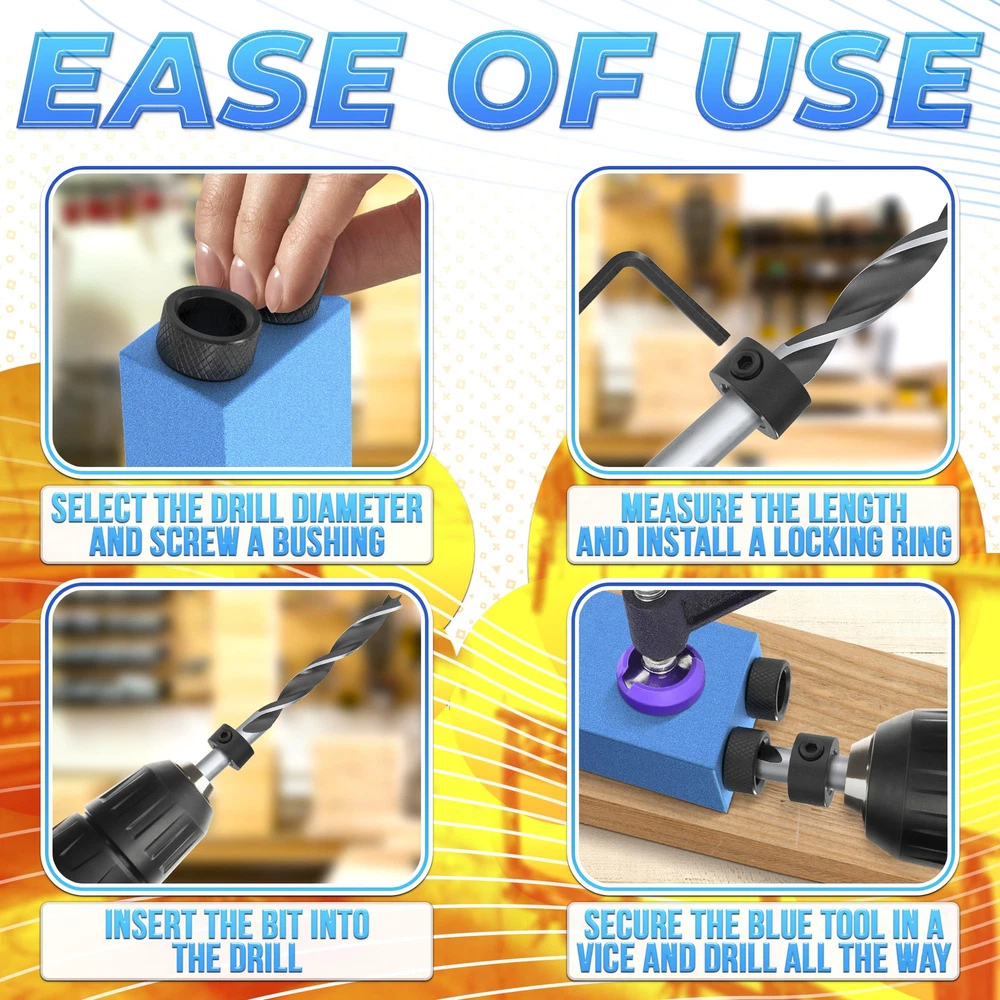 EASE OF USE

SELECT THE DRILL DIAMETER AND SCREW A BUSHING

MEASURE THE LENGTH AND INSTALL A LOCKING RING

INSERT THE BIT INTO THE DRILL

SECURE THE BLUE TOOL IN A VICE AND DRILL ALL THE WAY