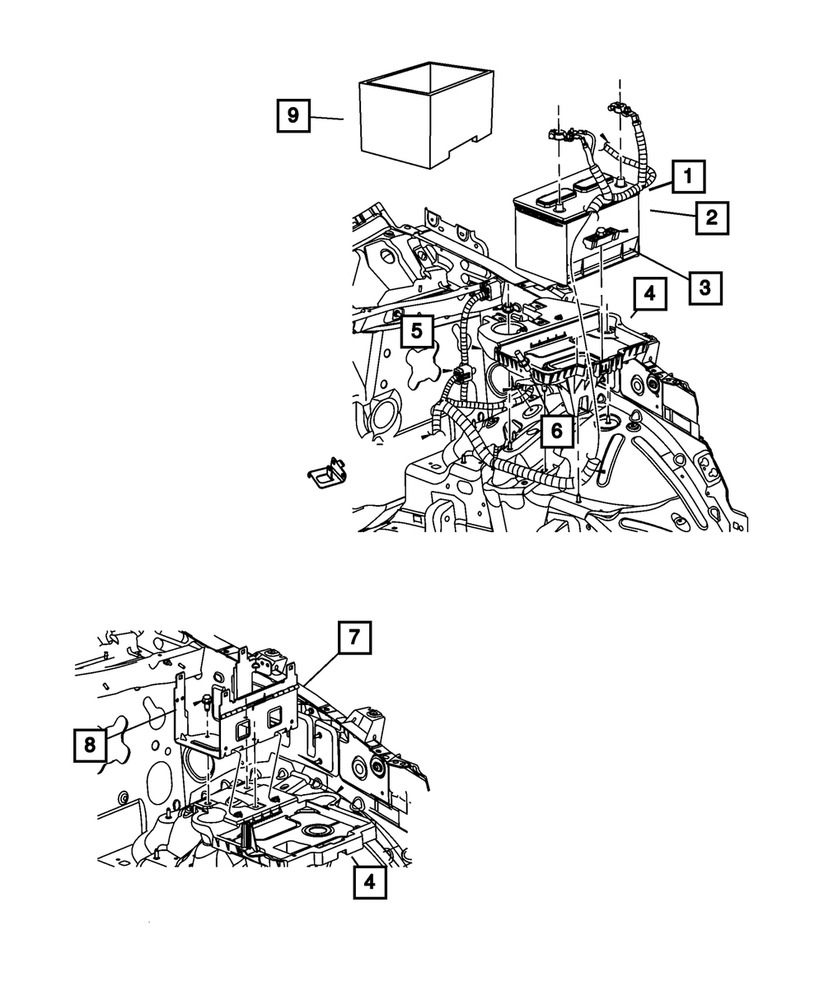 9
1
2
3
4
5
6
7
8
4