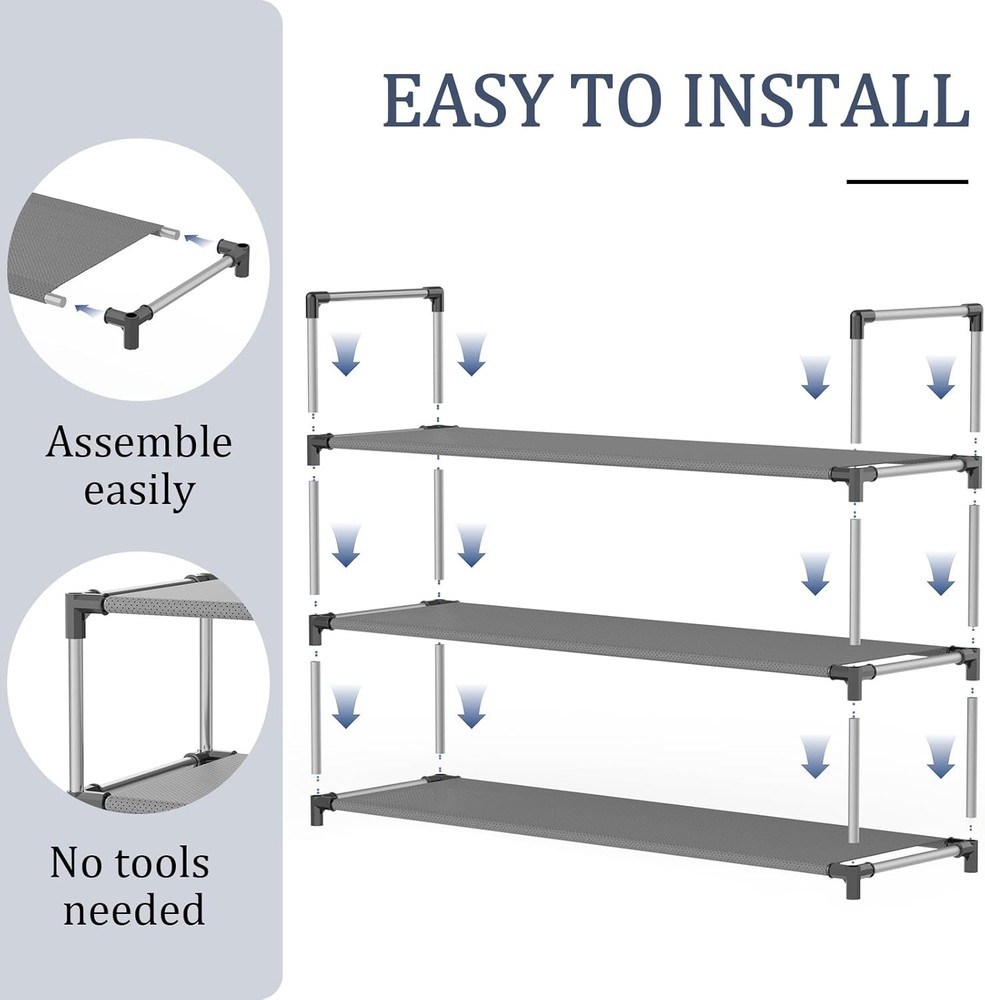 EASY TO INSTALL

Assemble easily

No tools needed