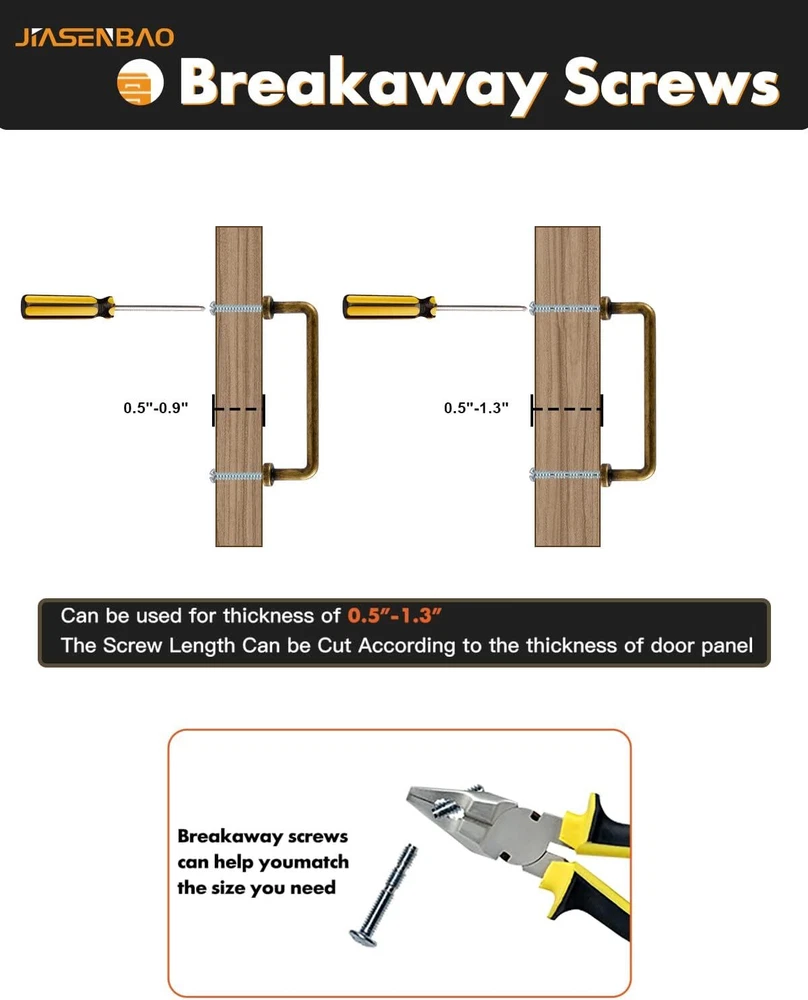 JIASENBAO

Breakaway Screws

0.5"-0.9"

0.5"-1.3"

Can be used for thickness of 0.5"-1.3"
The Screw Length Can be Cut According to the thickness of door panel

Breakaway screws can help youmatch the size you need