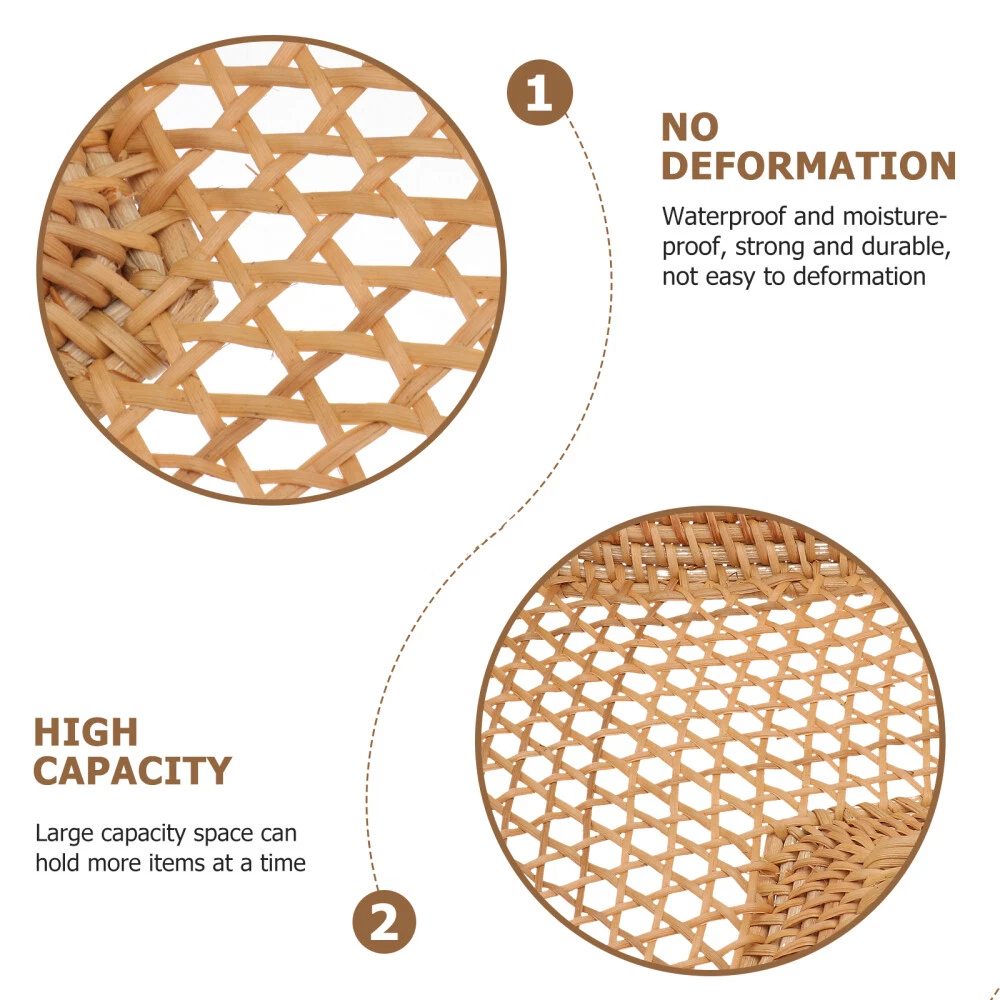 1

NO DEFORMATION

Waterproof and moisture-proof, strong and durable, not easy to deformation

HIGH CAPACITY

Large capacity space can hold more items at a time

2