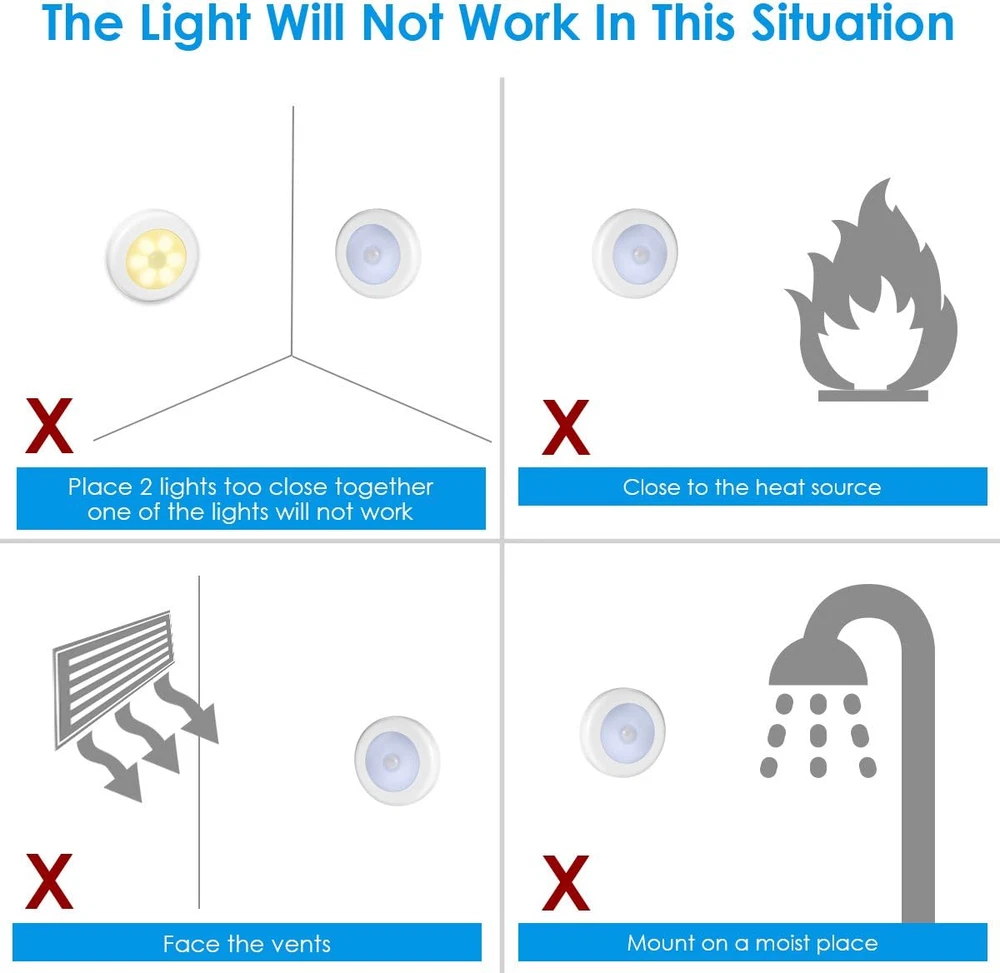 The Light Will Not Work In This Situation

X

Place 2 lights too close together one of the lights will not work

X

Close to the heat source

X

Face the vents

X

Mount on a moist place