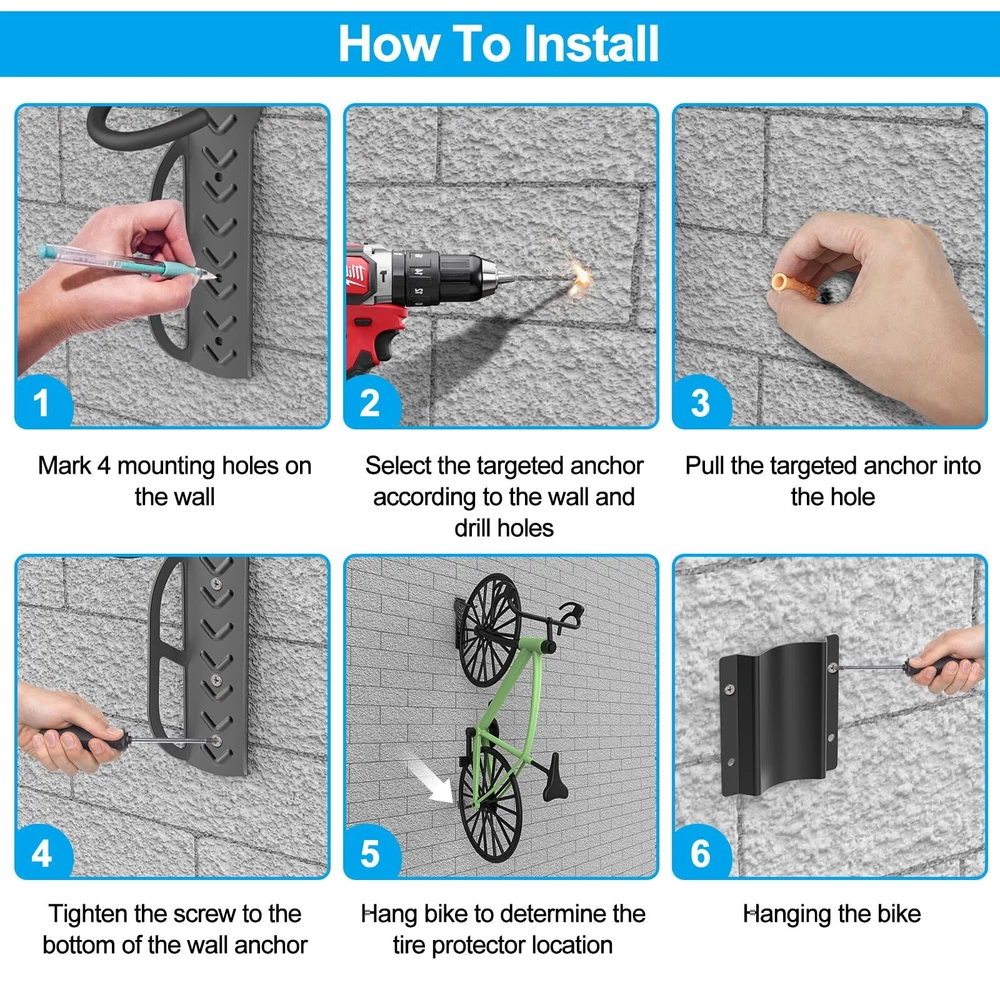 How To Install

1

Mark 4 mounting holes on the wall

2

Select the targeted anchor according to the wall and drill holes

3

Pull the targeted anchor into the hole

4

Tighten the screw to the bottom of the wall anchor

5

Hang bike to determine the tire protector location

6

Hanging the bike