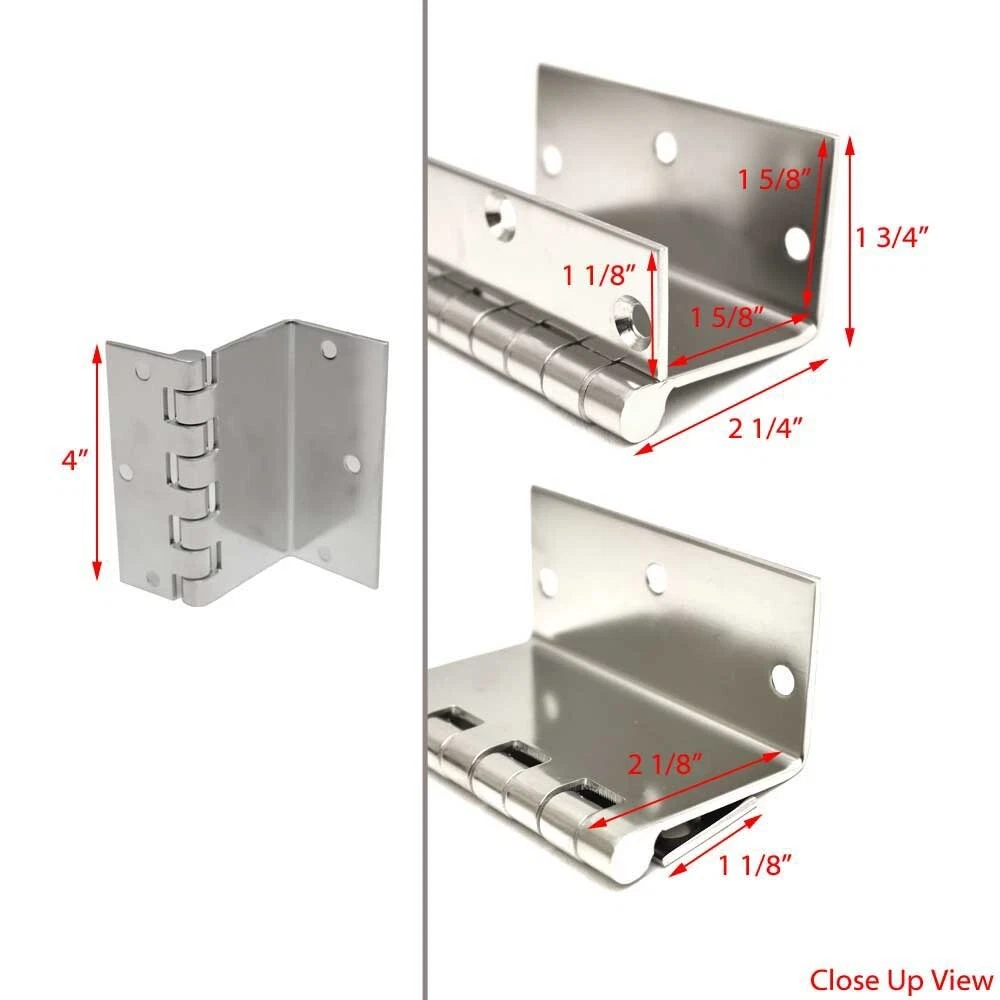 4”

1 5/8”

1 3/4”

1 1/8”

1 5/8”

2 1/4”

2 1/8”

1 1/8”

Close Up View