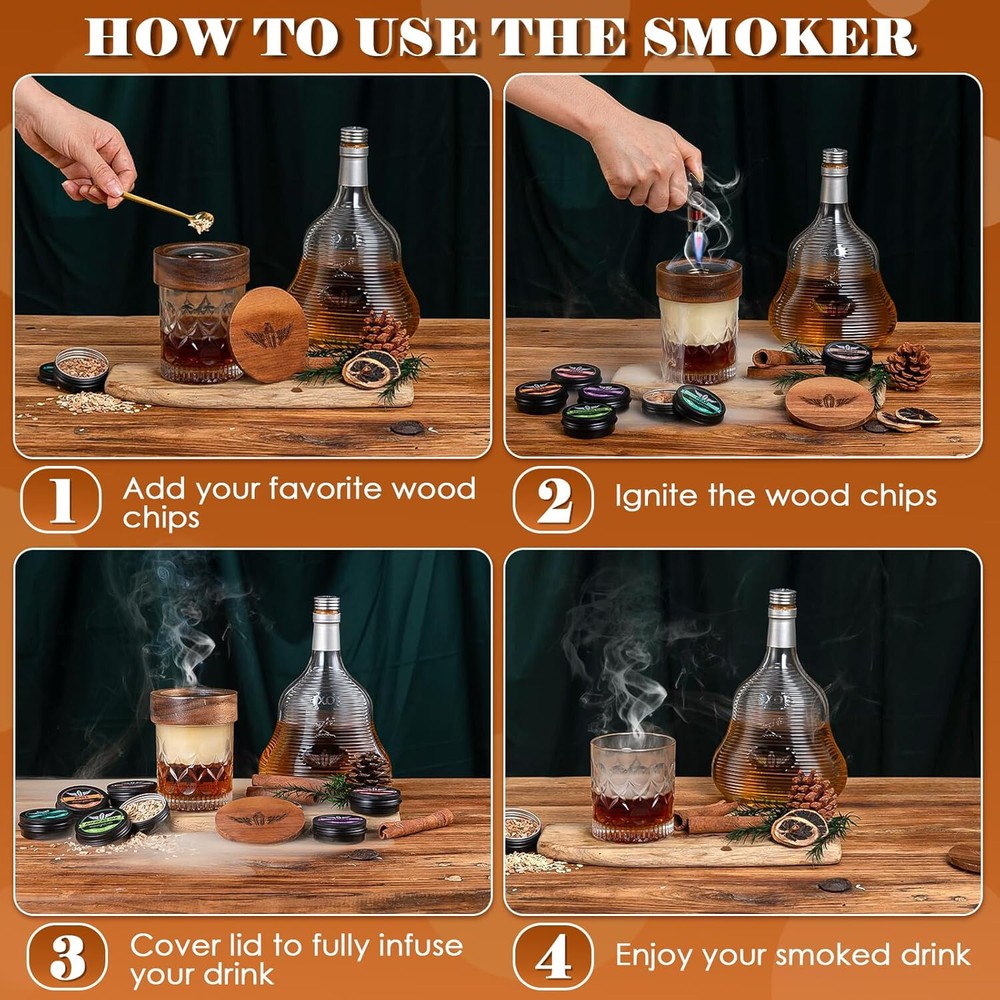 HOW TO USE THE SMOKER

1 Add your favorite wood chips

2 Ignite the wood chips

3 Cover lid to fully infuse your drink

4 Enjoy your smoked drink