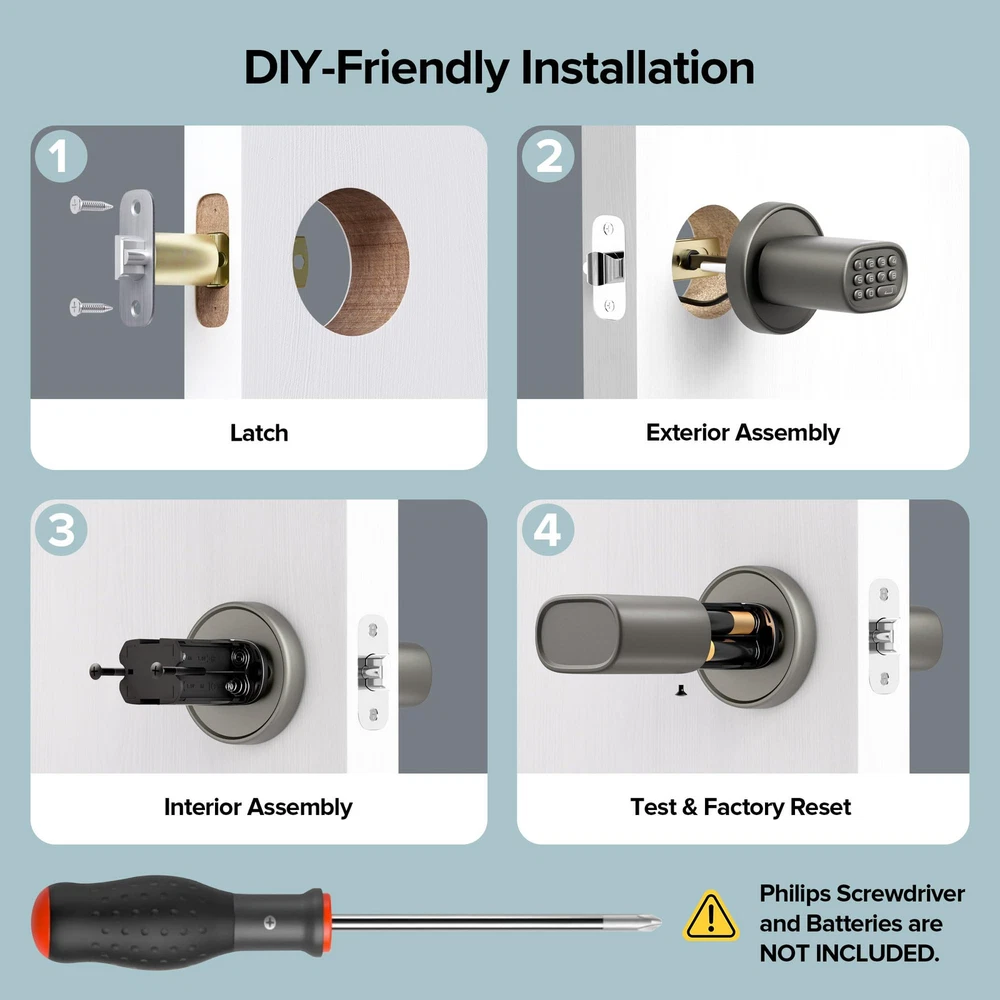 DIY-Friendly Installation

1

Latch

2

Exterior Assembly

3

Interior Assembly

4

Test & Factory Reset

Philips Screwdriver and Batteries are NOT INCLUDED.