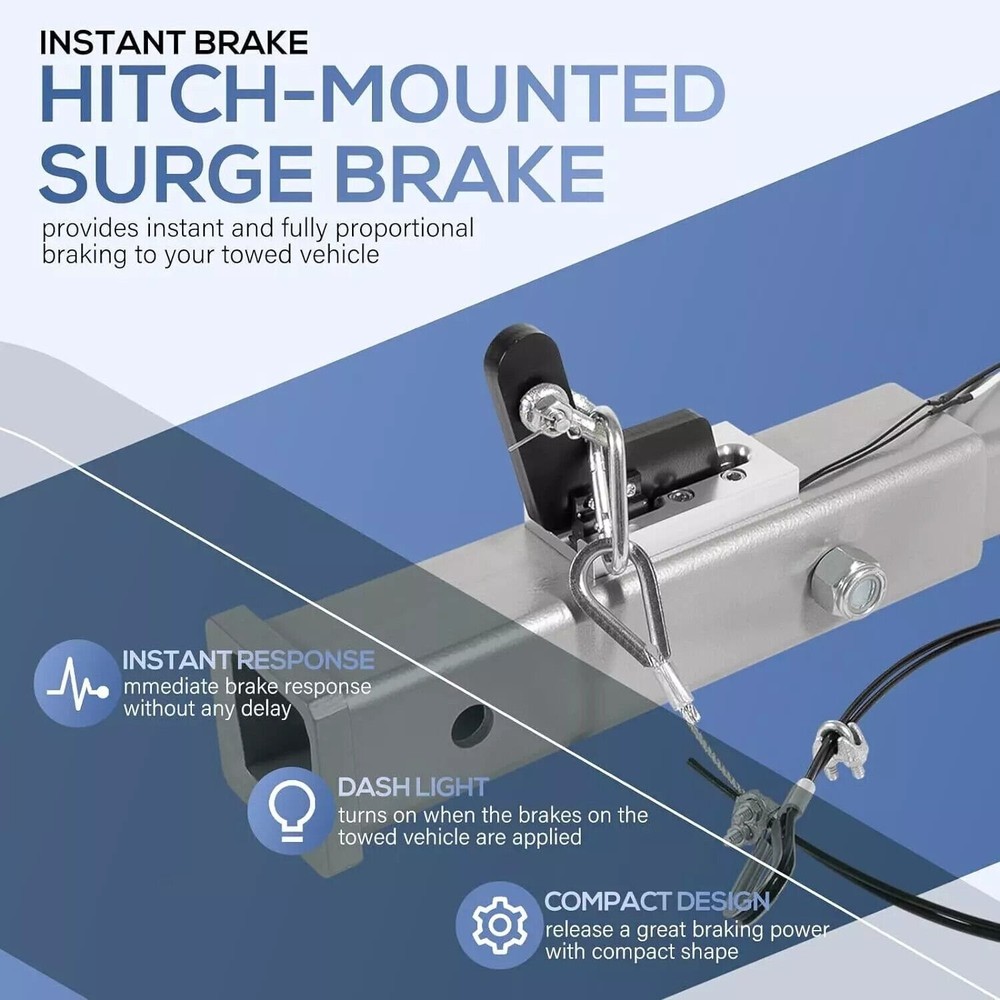 INSTANT BRAKE
HITCH-MOUNTED SURGE BRAKE
provides instant and fully proportional braking to your towed vehicle

INSTANT RESPONSE
mmediate brake response without any delay

DASH LIGHT
turns on when the brakes on the towed vehicle are applied

COMPACT DESIGN
release a great braking power with compact shape