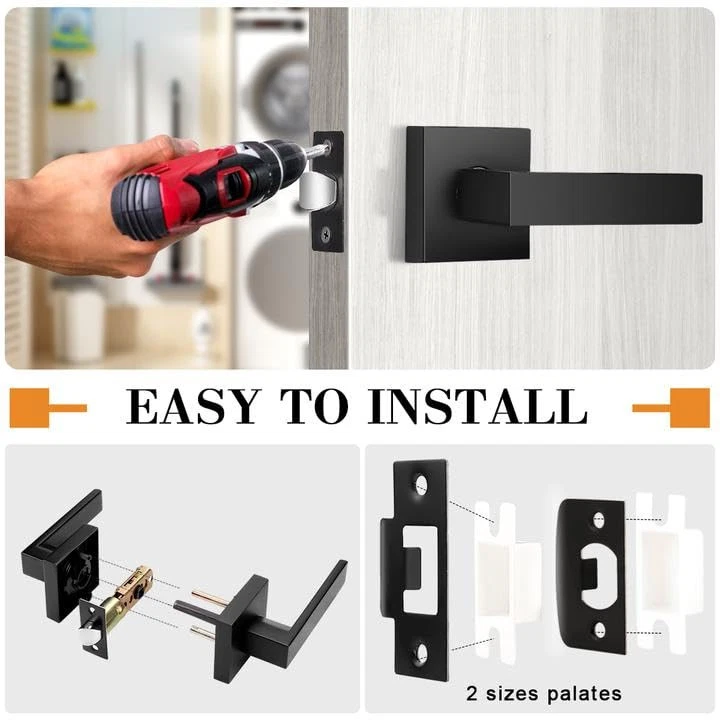 EASY TO INSTALL

2 sizes palates