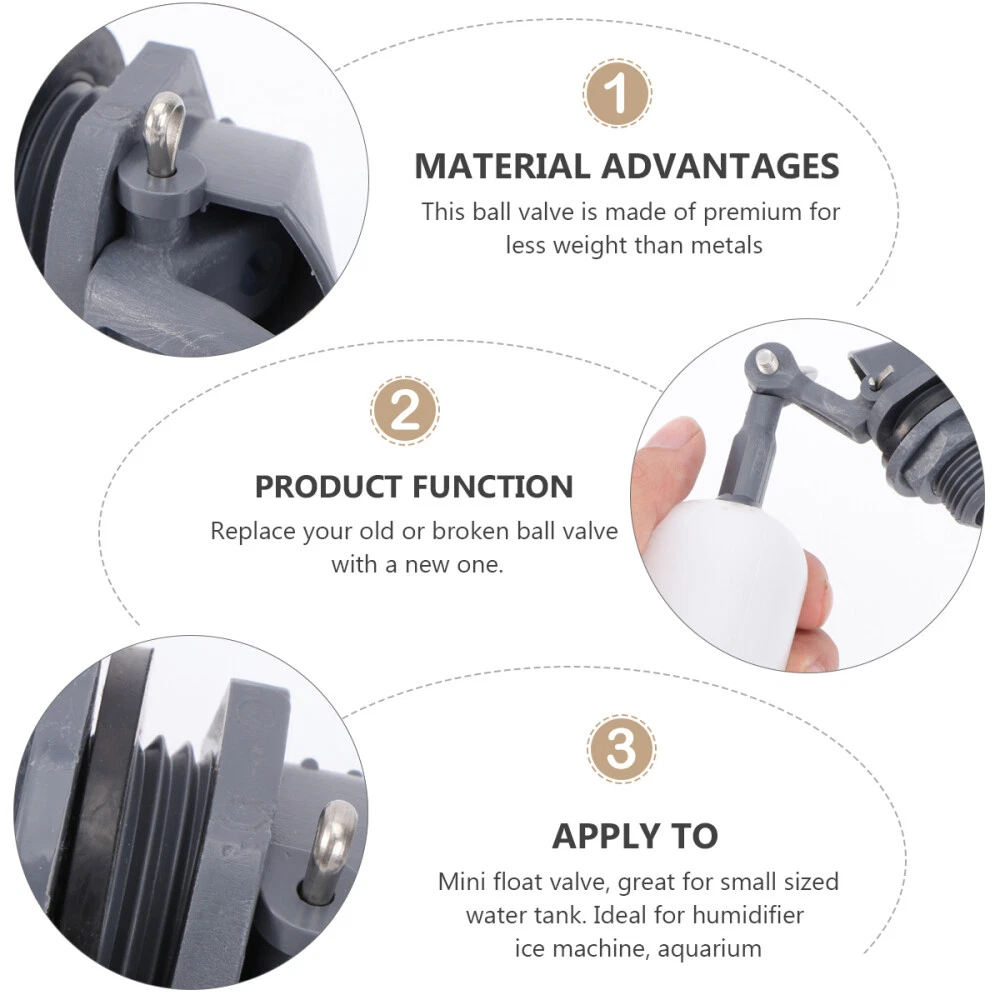 1

MATERIAL ADVANTAGES

This ball valve is made of premium for less weight than metals

2

PRODUCT FUNCTION

Replace your old or broken ball valve with a new one.

3

APPLY TO

Mini float valve, great for small sized water tank. Ideal for humidifier ice machine, aquarium