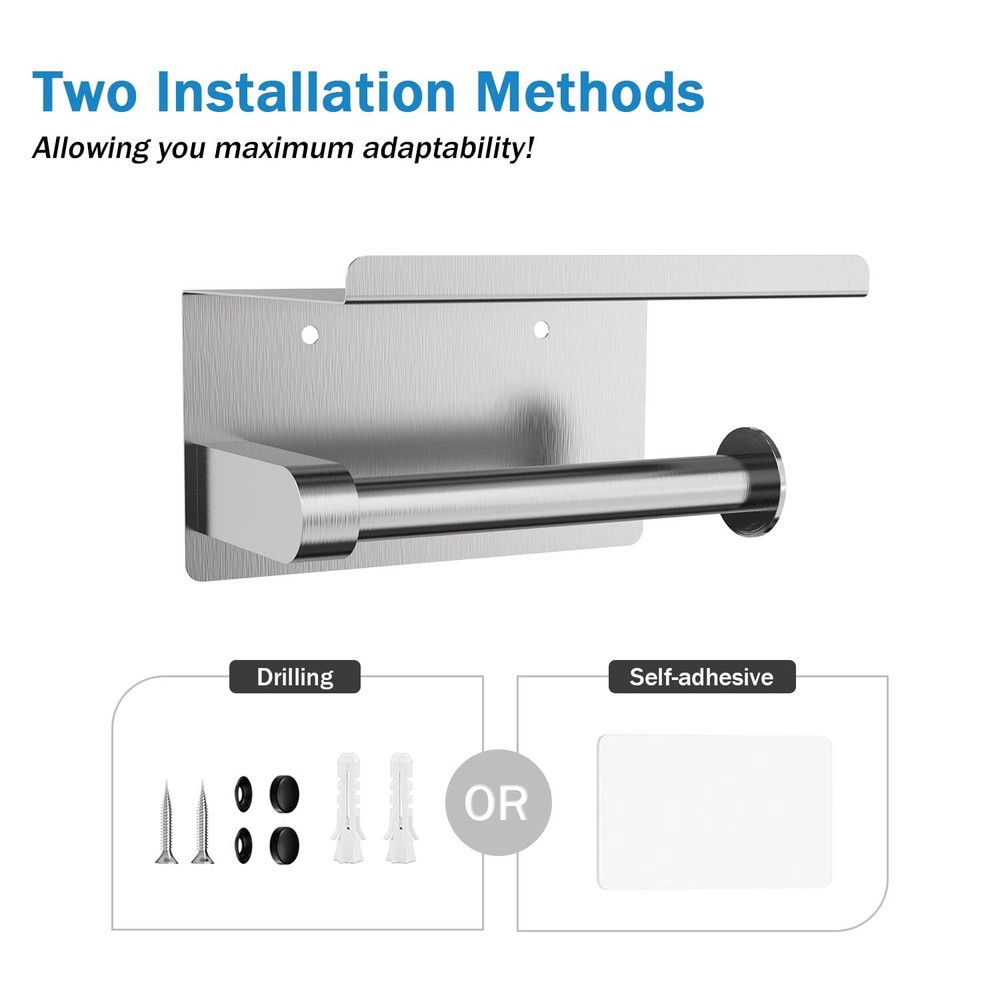 Two Installation Methods
Allowing you maximum adaptability!

Drilling

OR

Self-adhesive