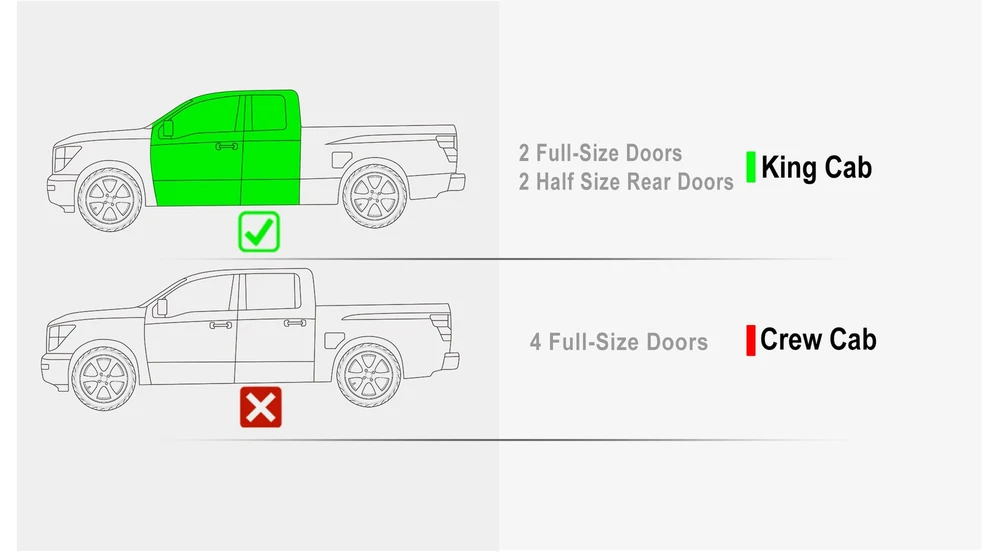 2 Full-Size Doors
2 Half Size Rear Doors

King Cab

4 Full-Size Doors

Crew Cab