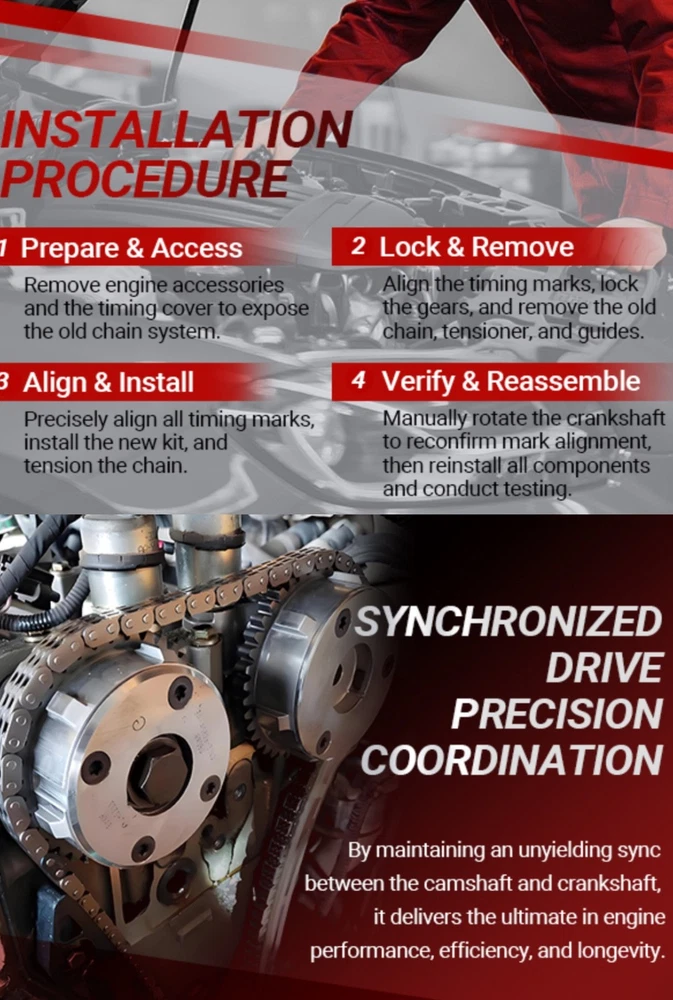 INSTALLATION PROCEDURE

1 Prepare & Access

Remove engine accessories and the timing cover to expose the old chain system.

2 Lock & Remove

Align the timing marks, lock the gears, and remove the old chain, tensioner, and guides.

3 Align & Install

Precisely align all timing marks, install the new kit, and tension the chain.

4 Verify & Reassemble

Manually rotate the crankshaft to reconfirm mark alignment, then reinstall all components and conduct testing.

SYNCHRONIZED DRIVE PRECISION COORDINATION

By maintaining an unyielding sync between the camshaft and crankshaft, it delivers the ultimate in engine performance, efficiency, and longevity.