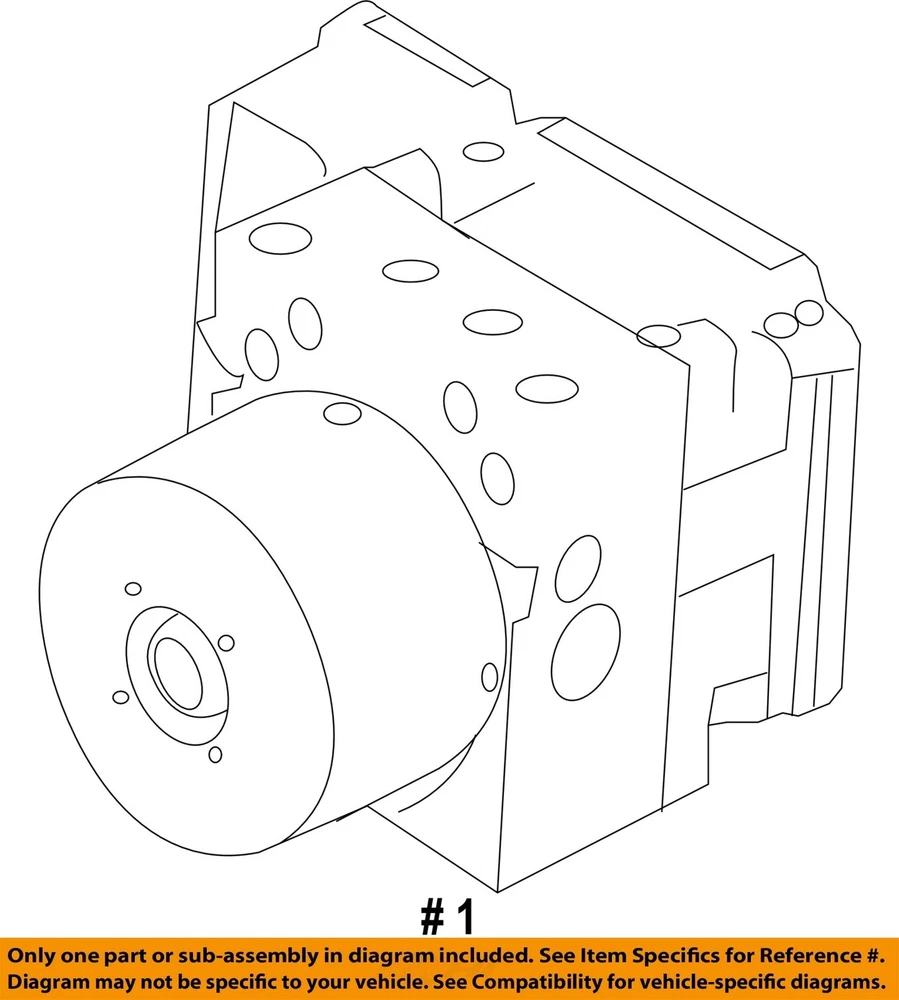 # 1

Only one part or sub-assembly in diagram included. See Item Specifics for Reference #.
Diagram may not be specific to your vehicle. See Compatibility for vehicle-specific diagrams.