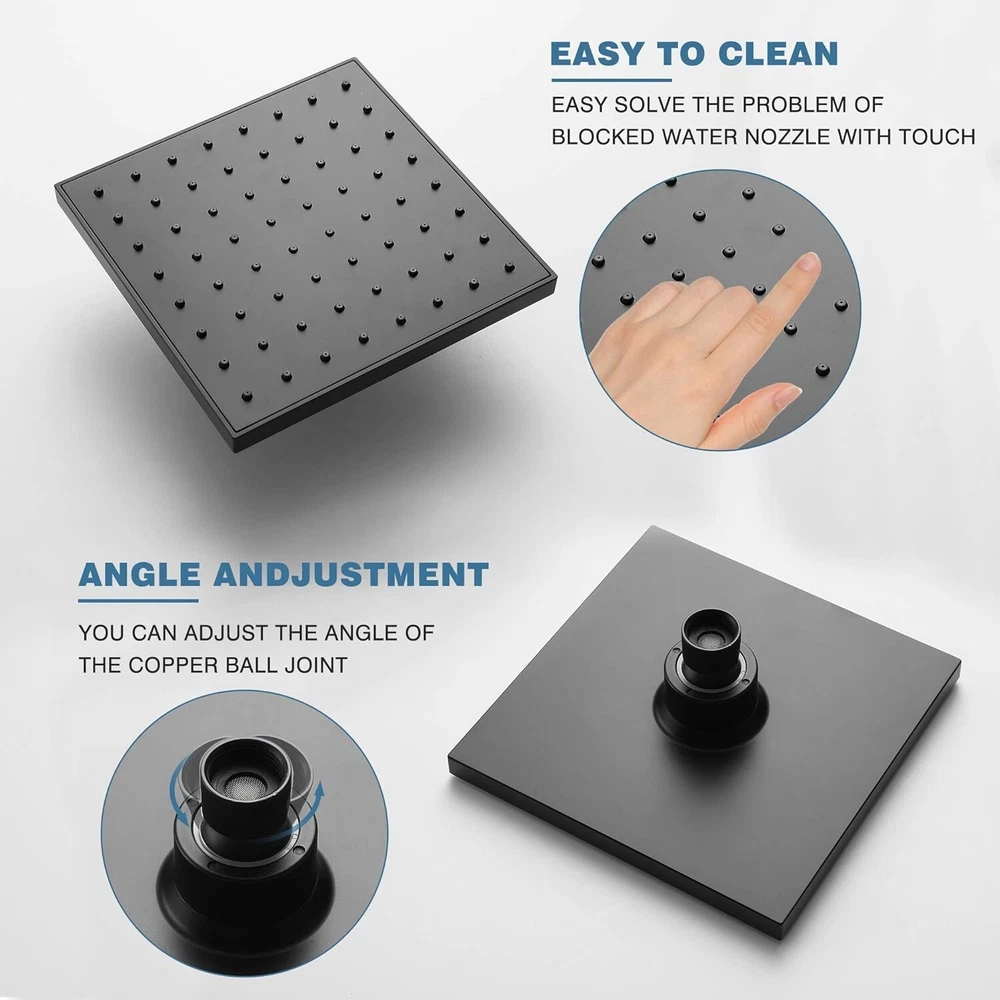 EASY TO CLEAN

EASY SOLVE THE PROBLEM OF BLOCKED WATER NOZZLE WITH TOUCH

ANGLE ANDJUSTMENT

YOU CAN ADJUST THE ANGLE OF THE COPPER BALL JOINT