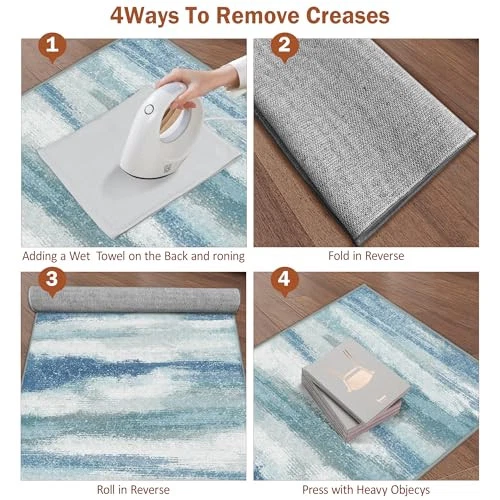 4Ways To Remove Creases

1

Adding a Wet Towel on the Back and roning

2

Fold in Reverse

3

Roll in Reverse

4

Press with Heavy Objecys