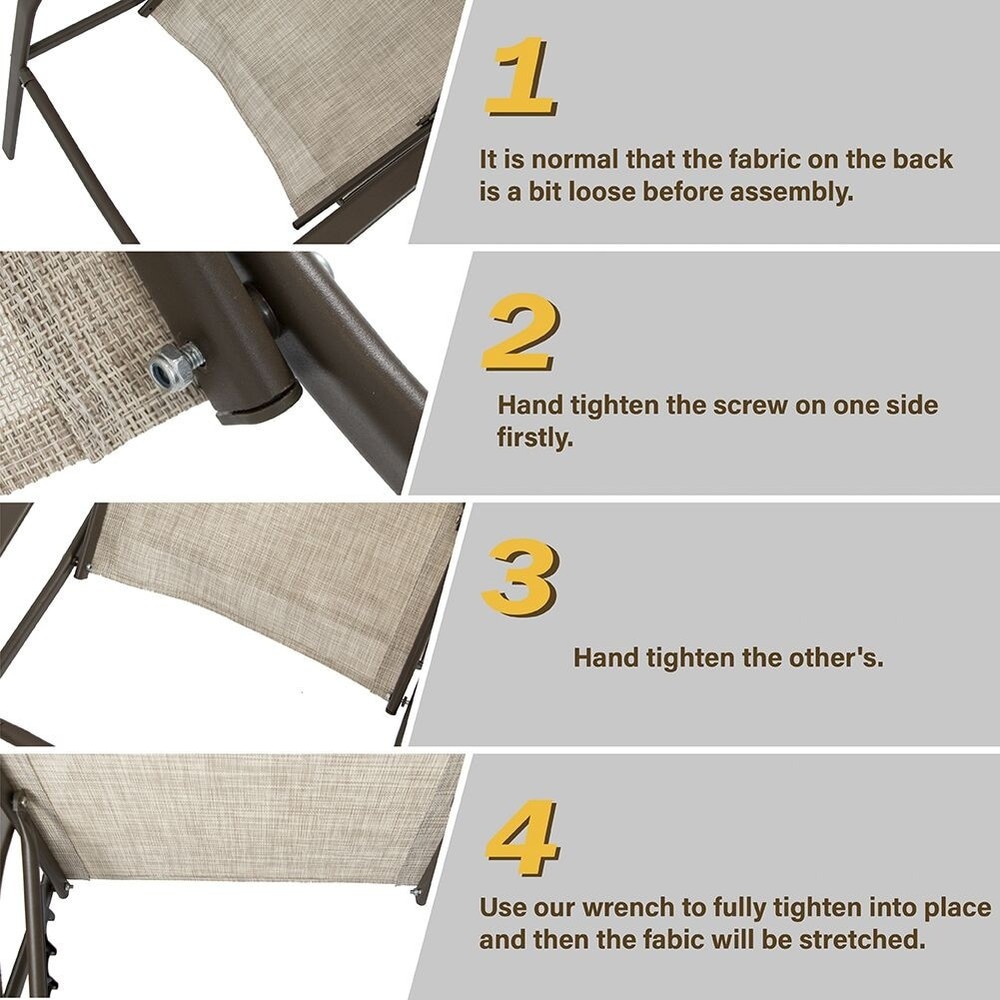 1

It is normal that the fabric on the back is a bit loose before assembly.

2

Hand tighten the screw on one side firstly.

3

Hand tighten the other's.

4

Use our wrench to fully tighten into place and then the fabic will be stretched.