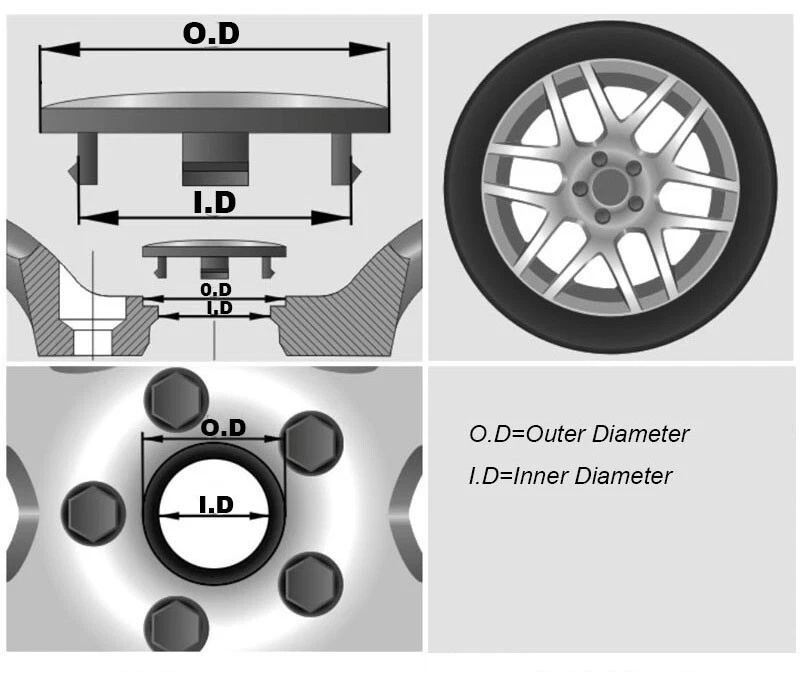 O.D

I.D

O.D
I.D

O.D

I.D

O.D=Outer Diameter
I.D=Inner Diameter