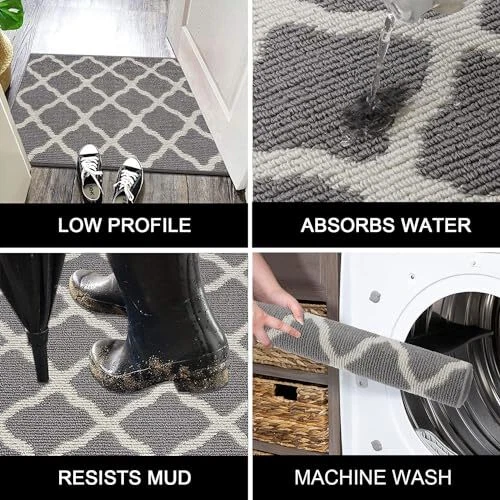 LOW PROFILE

ABSORBS WATER

RESISTS MUD

MACHINE WASH