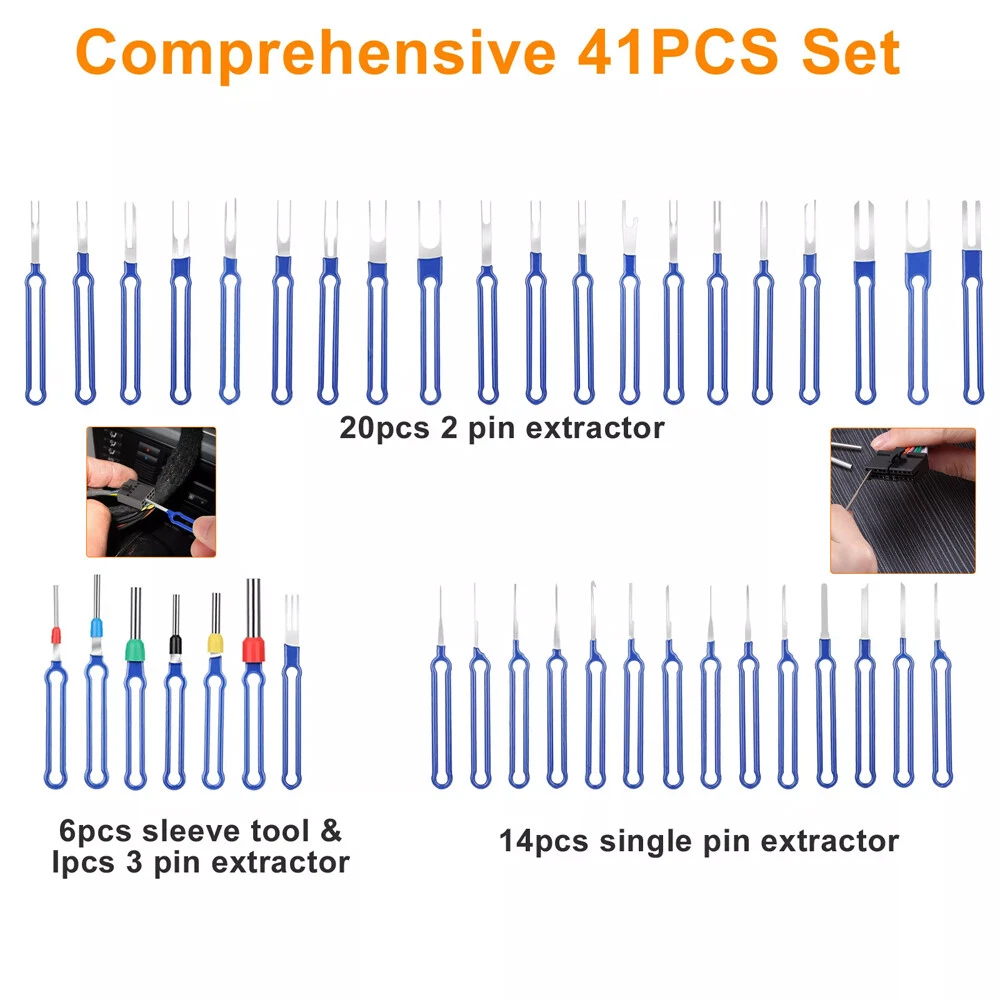 Comprehensive 41PCS Set

20pcs 2 pin extractor

6pcs sleeve tool & lpcs 3 pin extractor

14pcs single pin extractor