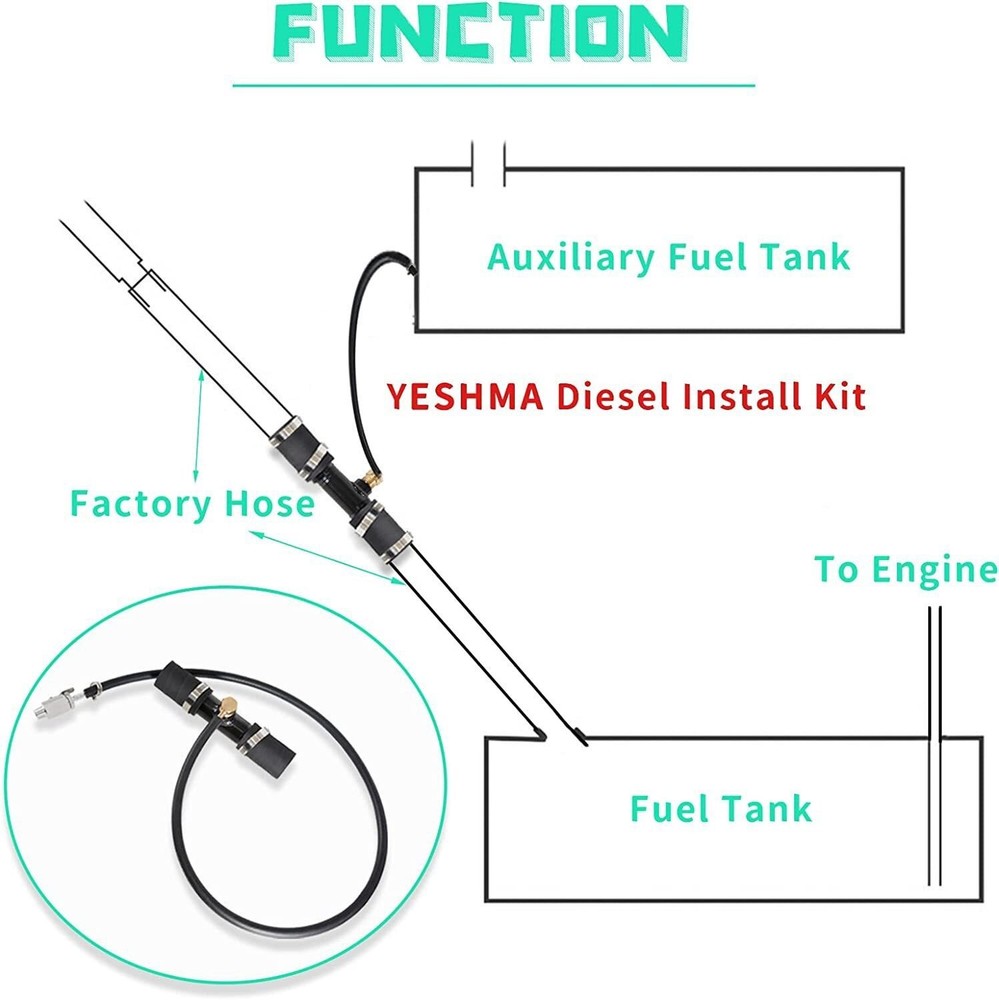 FUNCTION

Auxiliary Fuel Tank

YESHMA Diesel Install Kit

Factory Hose

To Engine

Fuel Tank