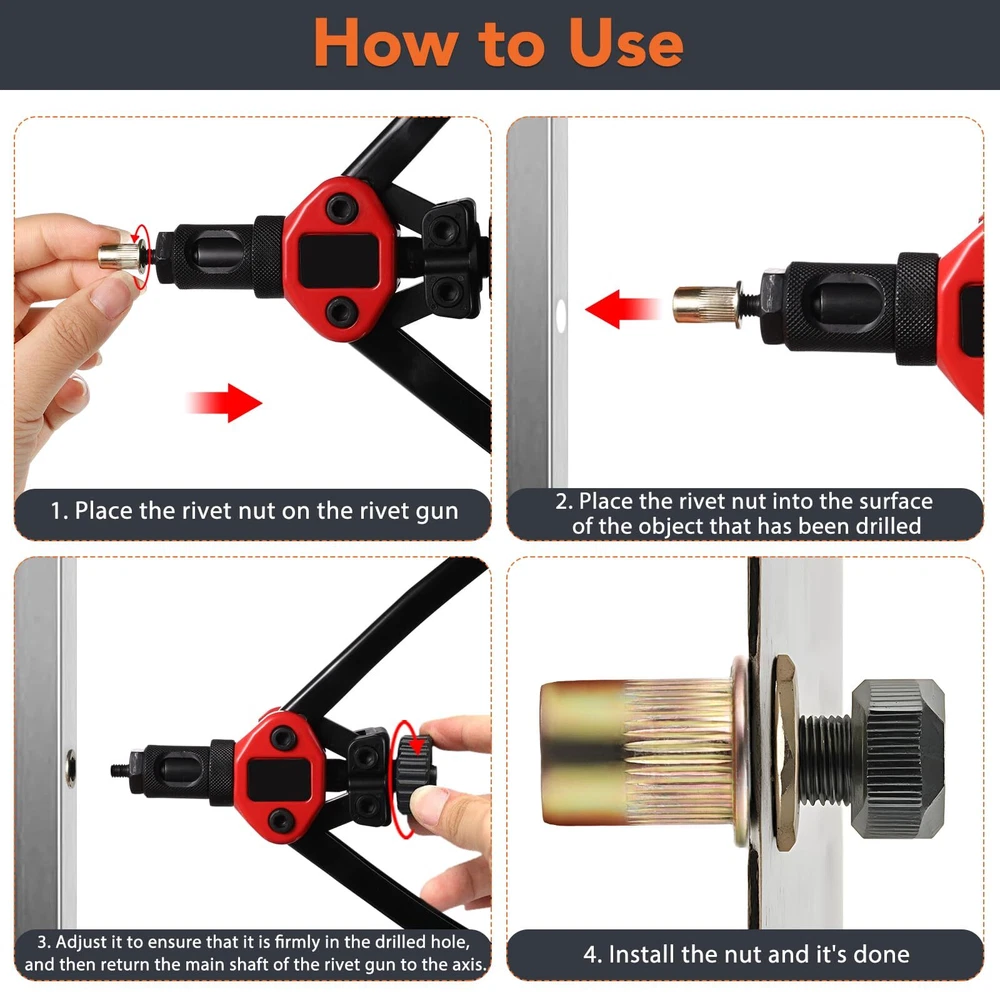 How to Use

1. Place the rivet nut on the rivet gun

2. Place the rivet nut into the surface of the object that has been drilled

3. Adjust it to ensure that it is firmly in the drilled hole, and then return the main shaft of the rivet gun to the axis.

4. Install the nut and it's done