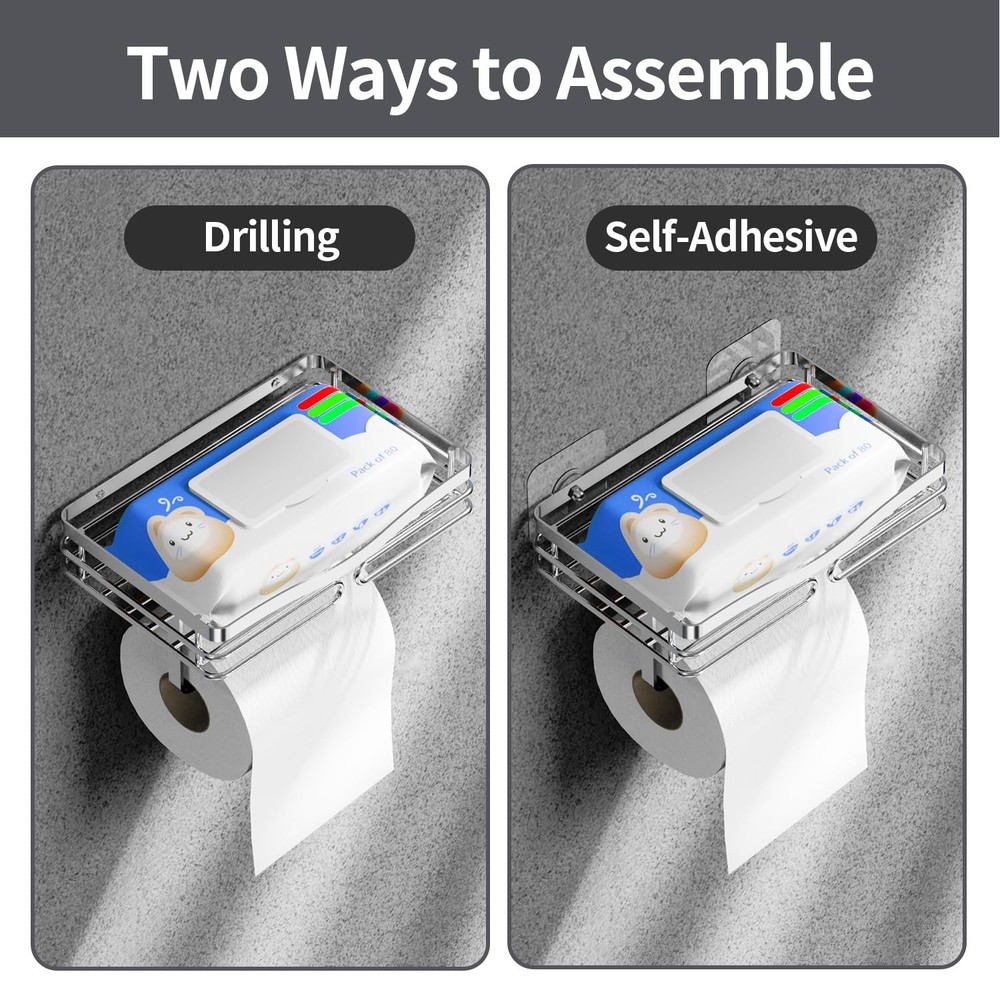 Two Ways to Assemble

Drilling

Pack of 80

Self-Adhesive

Pack of 80