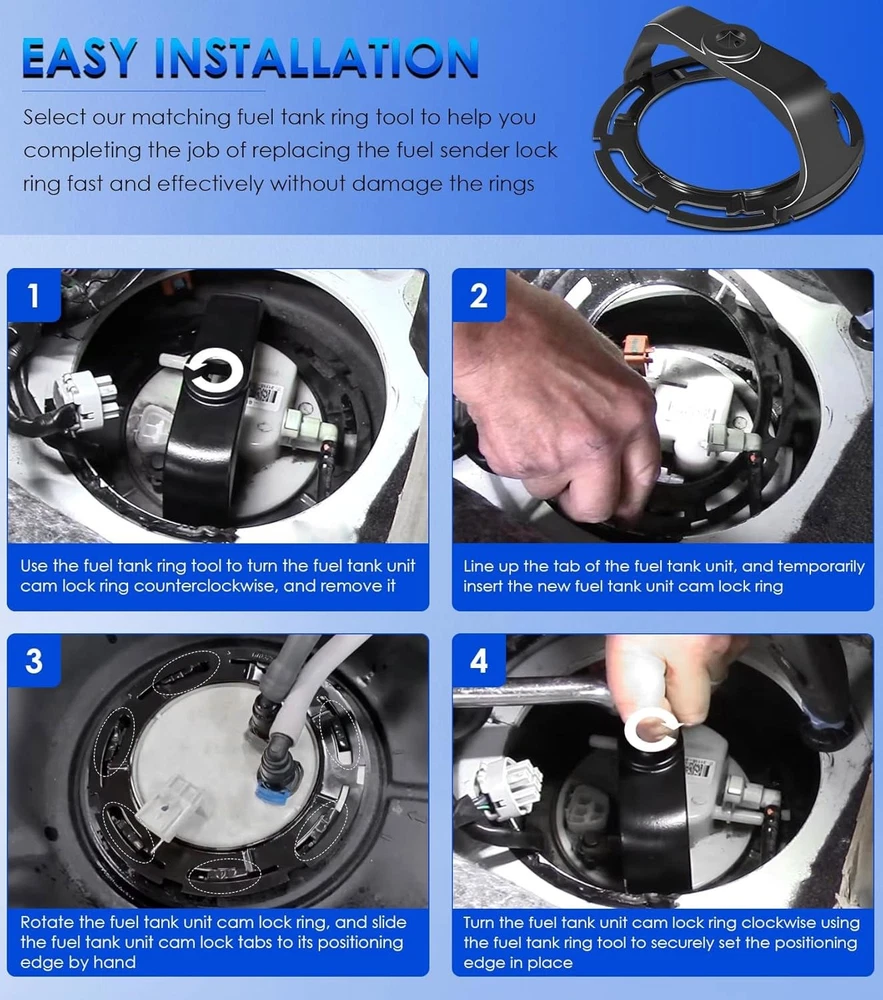 EASY INSTALLATION

Select our matching fuel tank ring tool to help you completing the job of replacing the fuel sender lock ring fast and effectively without damage the rings

1

Use the fuel tank ring tool to turn the fuel tank unit cam lock ring counterclockwise, and remove it

2

Line up the tab of the fuel tank unit, and temporarily insert the new fuel tank unit cam lock ring

3

Rotate the fuel tank unit cam lock ring, and slide the fuel tank unit cam lock tabs to its positioning edge by hand

4

Turn the fuel tank unit cam lock ring clockwise using the fuel tank ring tool to securely set the positioning edge in place