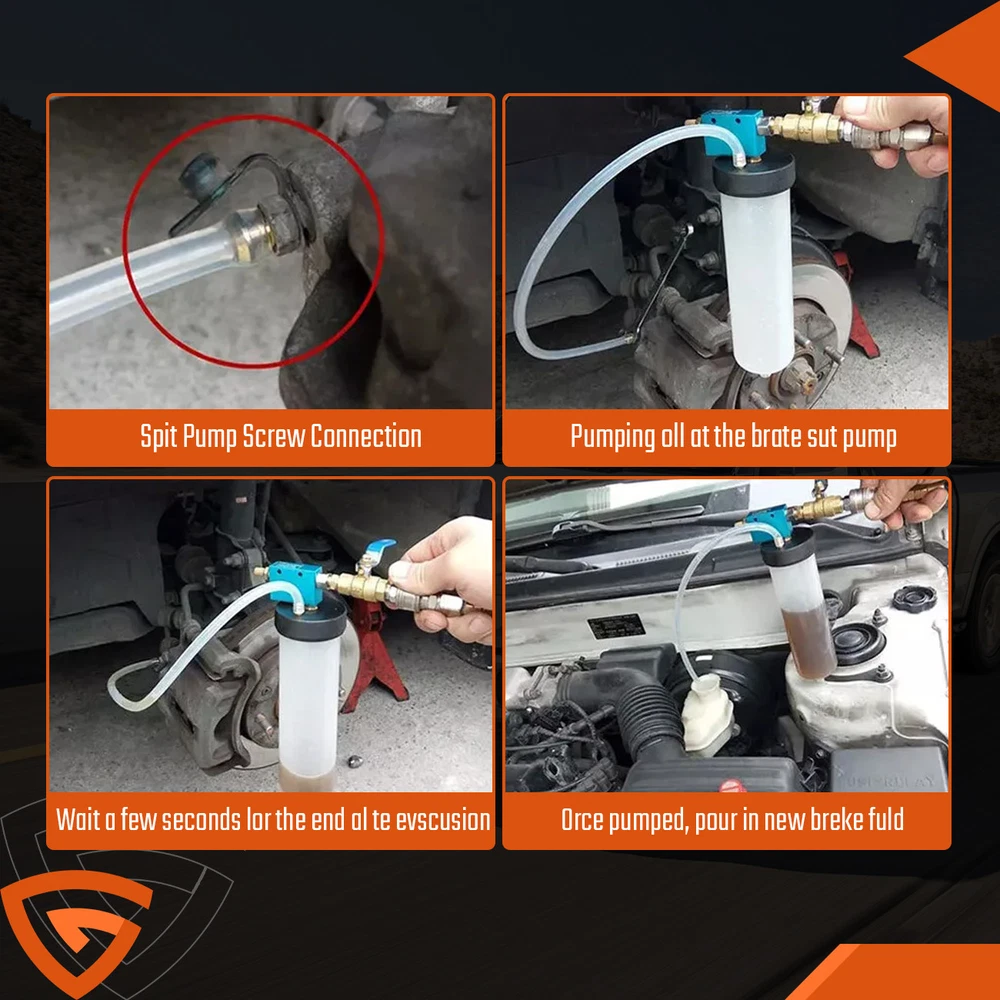 Spit Pump Screw Connection

Pumping oll at the brate sut pump

Wait a few seconds lor the end al te evscusion

Orce pumped, pour in new breke fuld