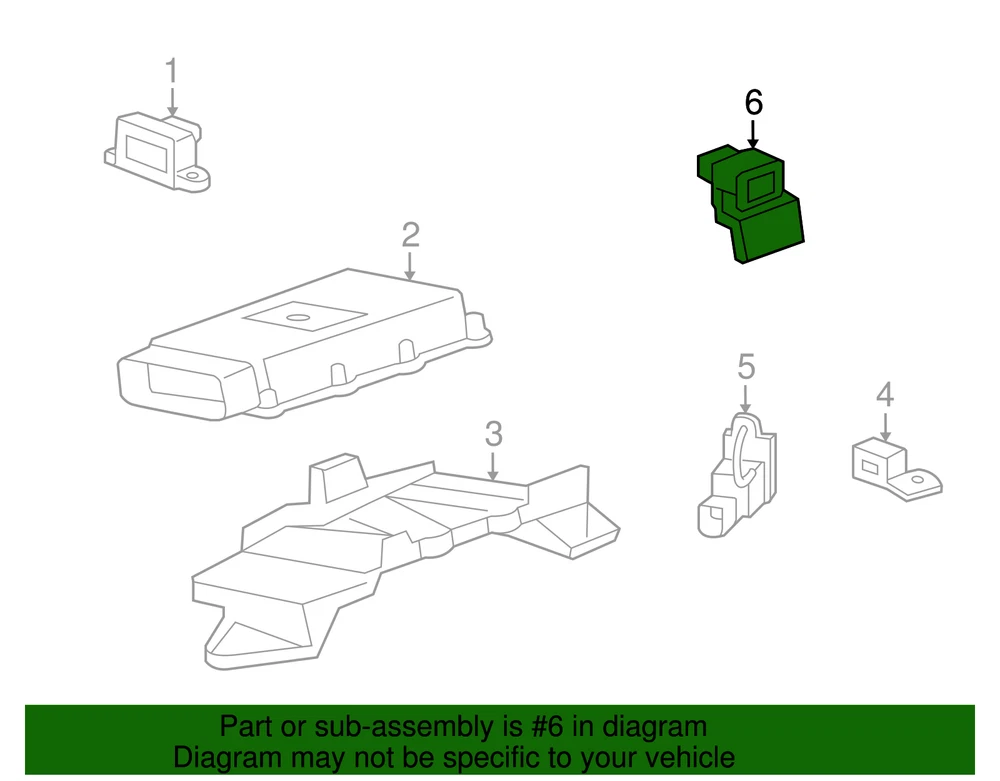 1

6

2

5

4

3

Part or sub-assembly is #6 in diagram
Diagram may not be specific to your vehicle