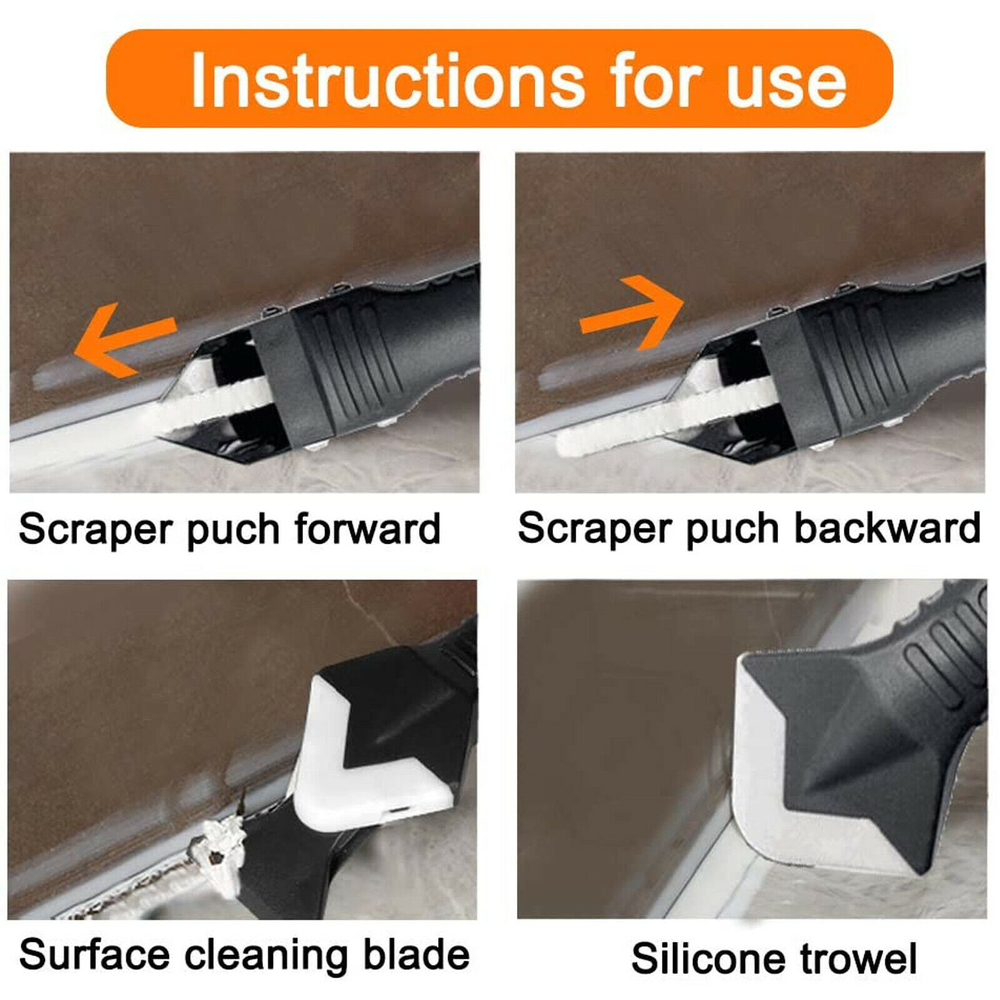 Instructions for use

Scraper puch forward

Scraper puch backward

Surface cleaning blade

Silicone trowel