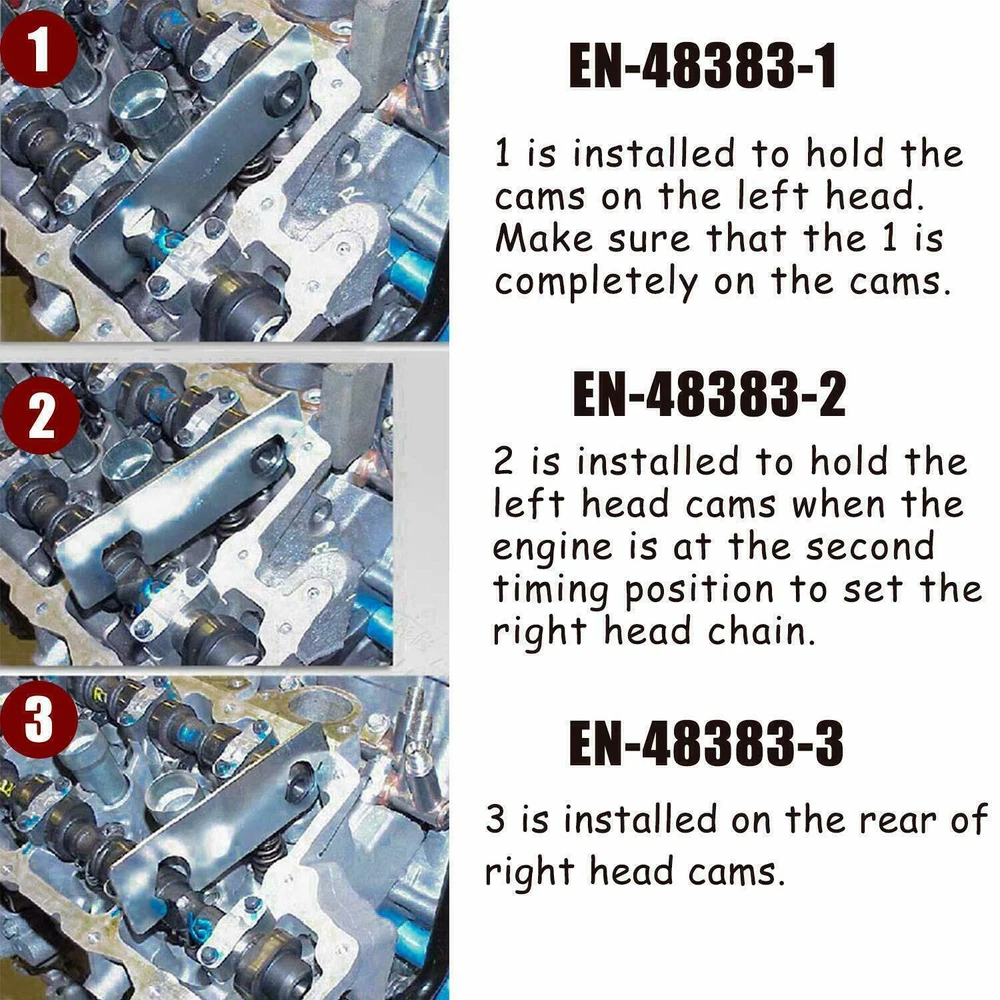 1

EN-48383-1

1 is installed to hold the cams on the left head. Make sure that the 1 is completely on the cams.

2

EN-48383-2

2 is installed to hold the left head cams when the engine is at the second timing position to set the right head chain.

3

EN-48383-3

3 is installed on the rear of right head cams.