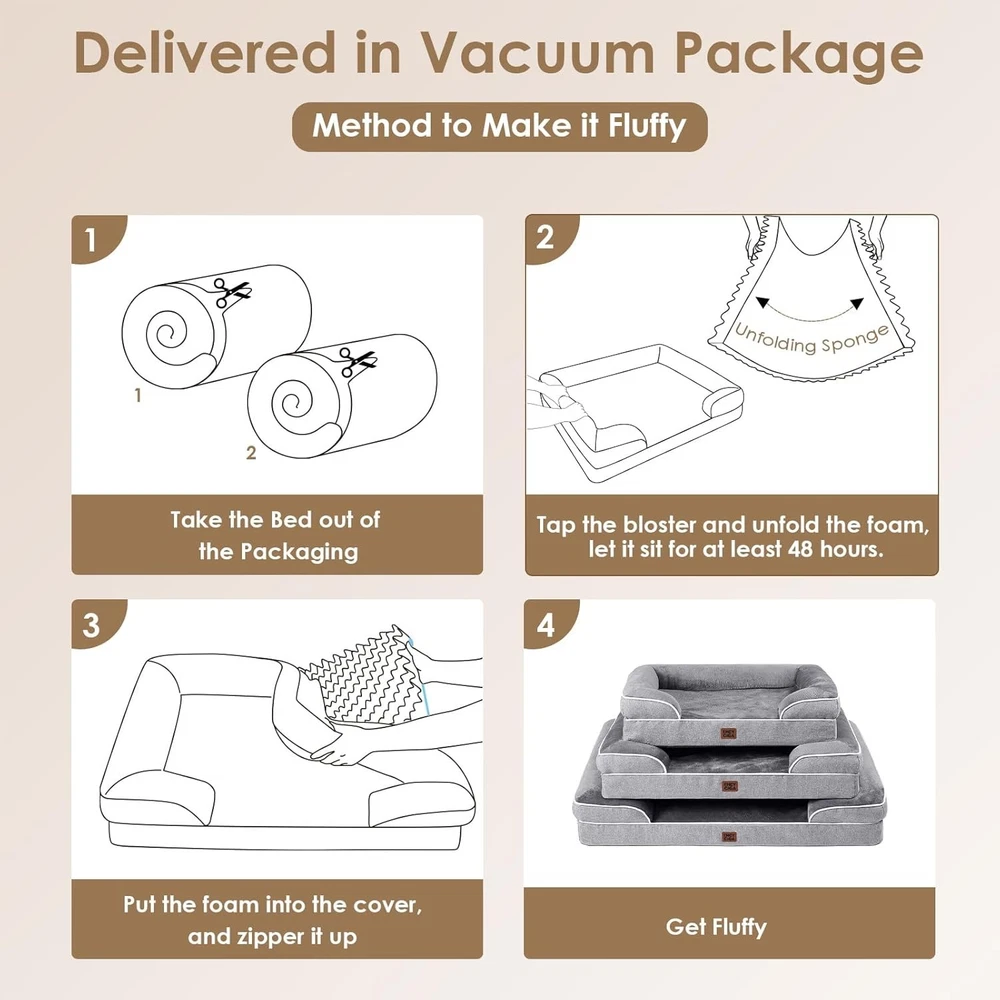 Delivered in Vacuum Package

Method to Make it Fluffy

1

1

2

Take the Bed out of the Packaging

2

Unfolding Sponge

Tap the bloster and unfold the foam, let it sit for at least 48 hours.

3

Put the foam into the cover, and zipper it up

4

Get Fluffy