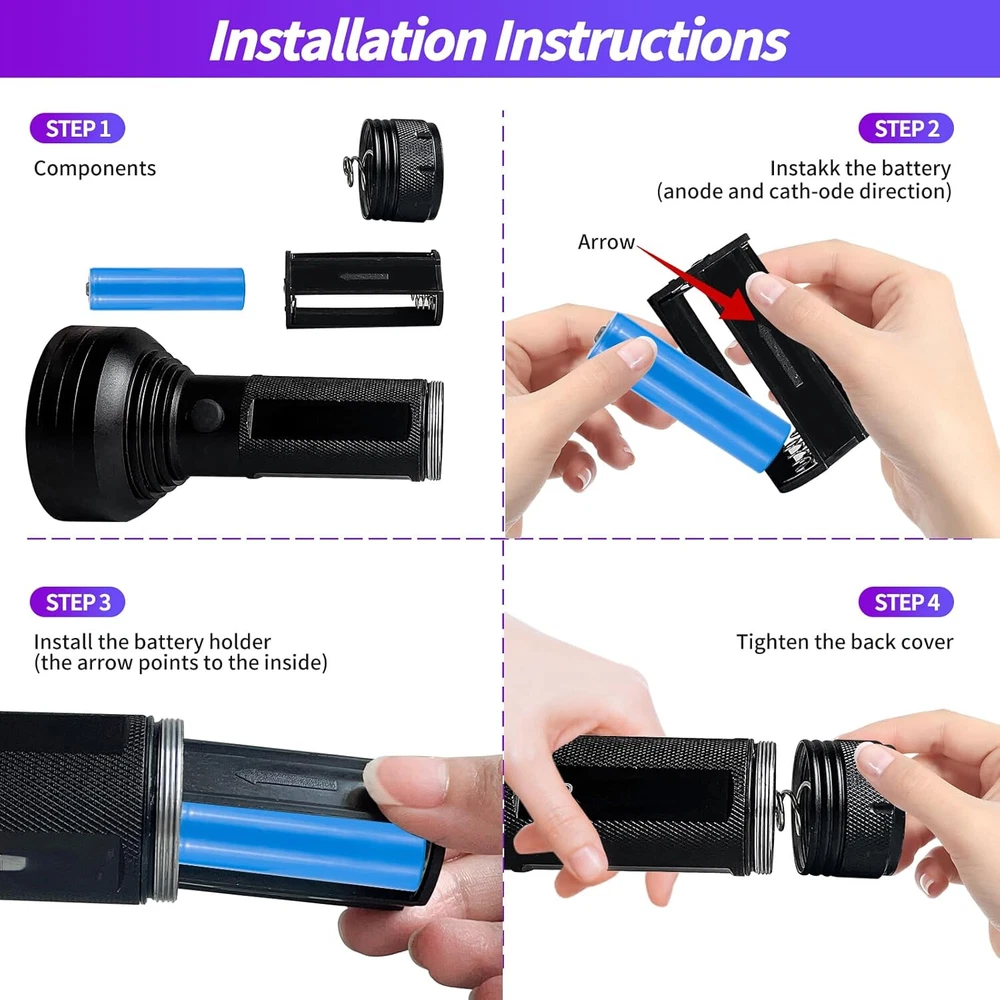 Installation Instructions

STEP 1

Components

STEP 2

Instakk the battery (anode and cath-ode direction)

Arrow

STEP 3

Install the battery holder (the arrow points to the inside)

STEP 4

Tighten the back cover