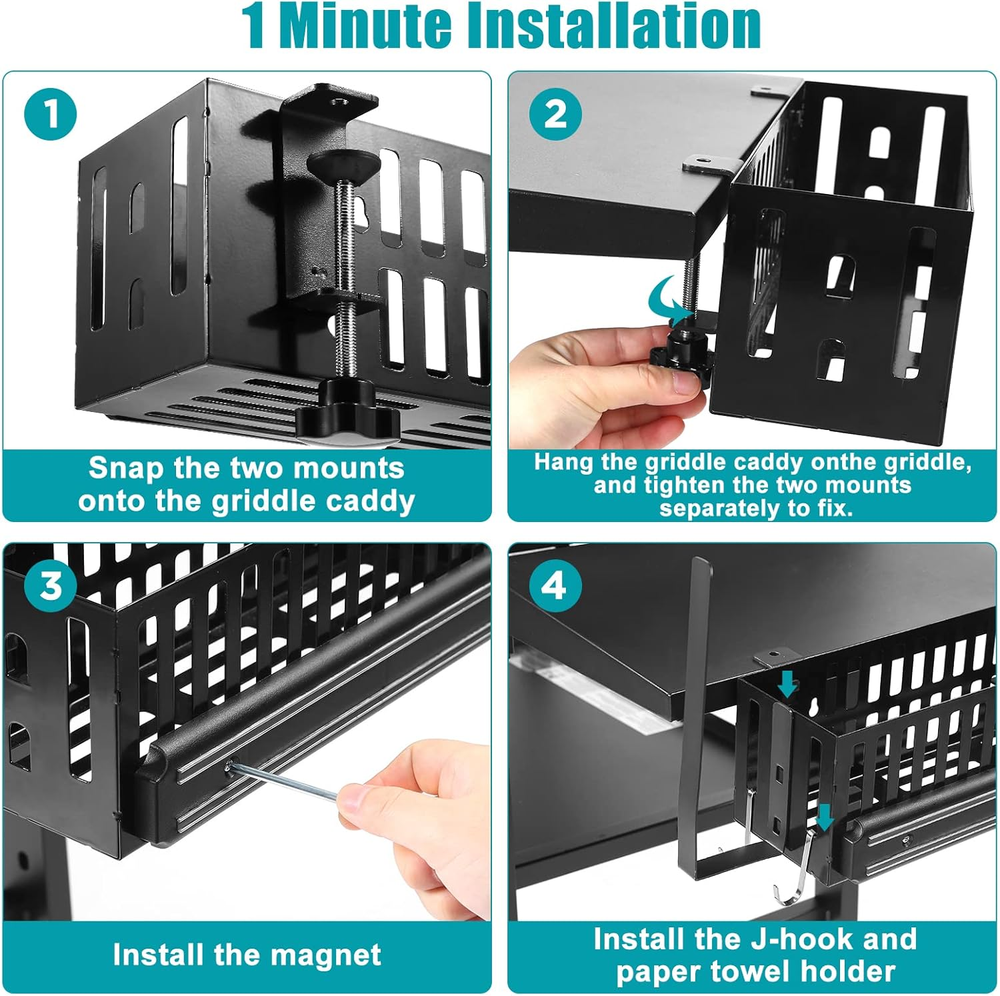 1 Minute Installation

1

Snap the two mounts onto the griddle caddy

2

Hang the griddle caddy onthe griddle, and tighten the two mounts separately to fix.

3

Install the magnet

4

Install the J-hook and paper towel holder